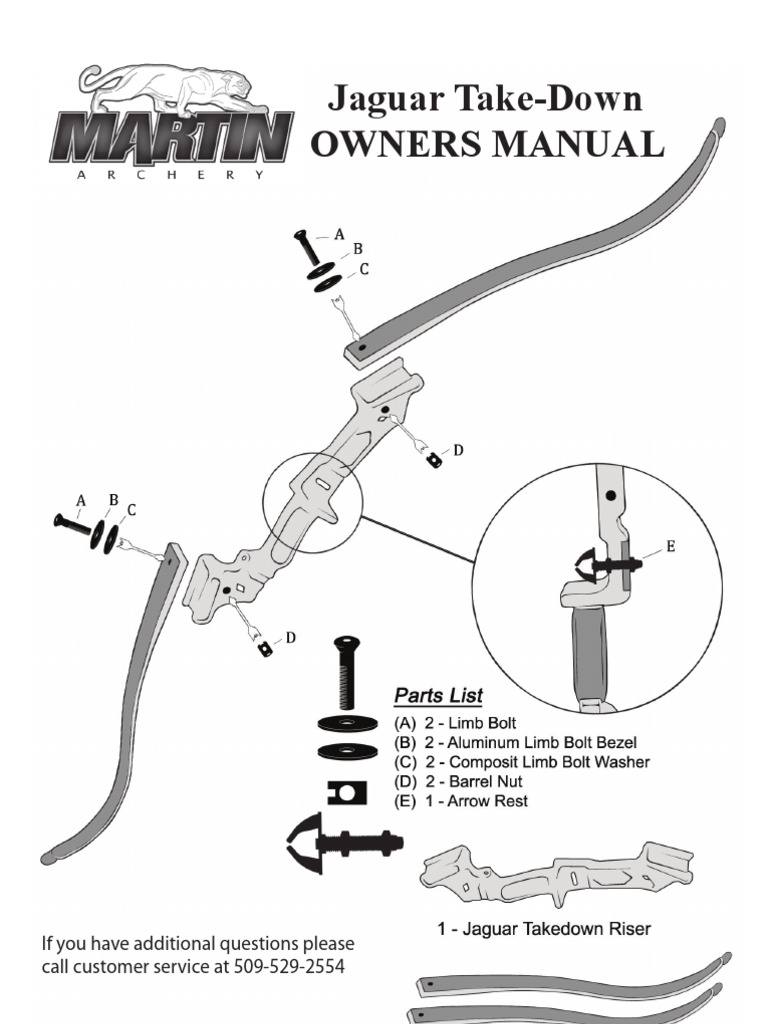 MARTIN
ARCHERY

Jaguar Take-Down
OWNERS MANUAL

A
B
C
D
A
B
C
D
E

Parts List
(A) 2 - Limb Bolt
(B) 2 - Aluminum Limb Bolt Bezel
(C) 2 - Composit Limb Bolt Washer
(D) 2 - Barrel Nut
(E) 1 - Arrow Rest

1 - Jaguar Takedown Riser

If you have additional questions please call customer service at 509-529-2554