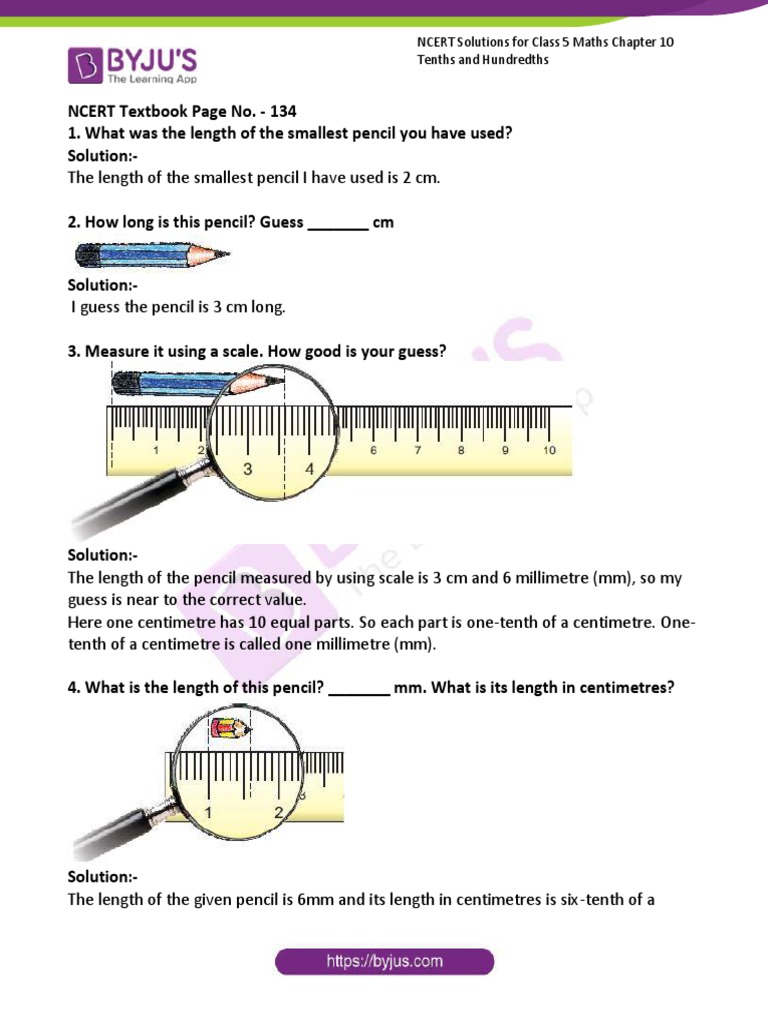 BYJU'S
The Learning App

NCERT Solutions for Class 5 Maths Chapter 10
Tenths and Hundredths

NCERT Textbook Page No. - 134
1. What was the length of the smallest pencil you have used?
Solution:-
The length of the smallest pencil I have used is 2 cm.

2. How long is this pencil? Guess _______ cm

Solution:-
I guess the pencil is 3 cm long.

3. Measure it using a scale. How good is your guess?

1 2 3 4 6 7 8 9 10

Solution:-
The length of the pencil measured by using scale is 3 cm and 6 millimetre (mm), so my guess is near to the correct value.
Here one centimetre has 10 equal parts. So each part is one-tenth of a centimetre. One-tenth of a centimetre is called one millimetre (mm).

4. What is the length of this pencil? _______ mm. What is its length in centimetres?

1 2 3

Solution:-
The length of the given pencil is 6mm and its length in centimetres is six-tenth of a

https://byjus.com