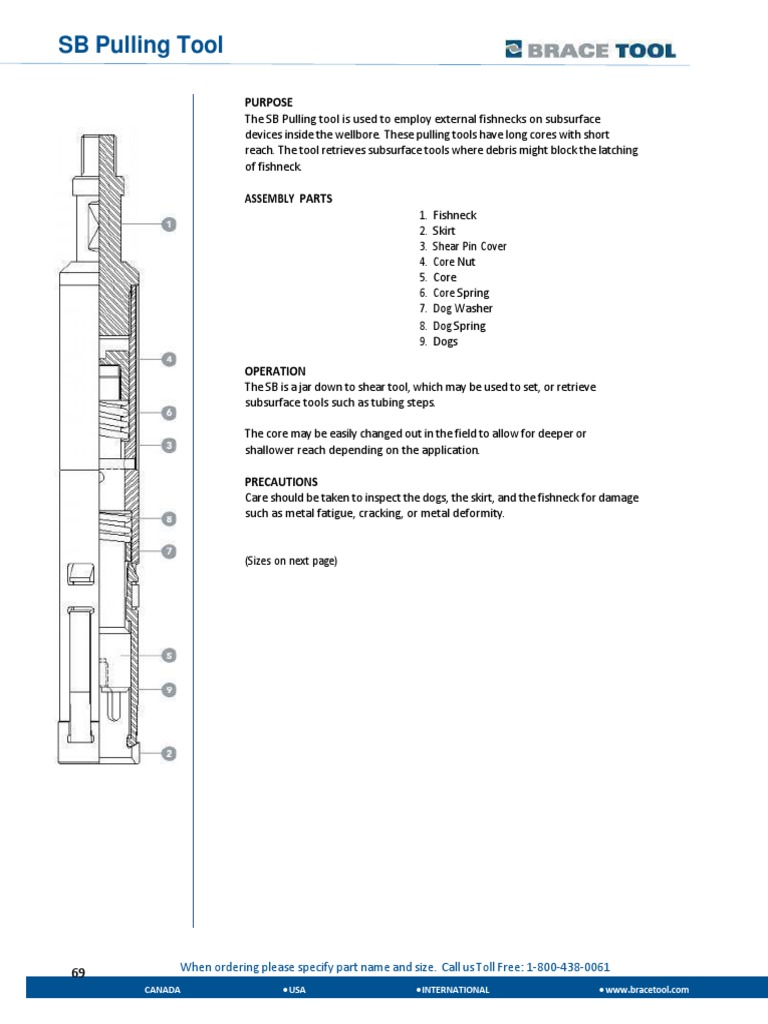 SB Pulling Tool

BRACE TOOL

1
4
6
3
8
7
5
9
2

PURPOSE
The SB Pulling tool is used to employ external fishnecks on subsurface devices inside the wellbore. These pulling tools have long cores with short reach. The tool retrieves subsurface tools where debris might block the latching of fishneck.

ASSEMBLY PARTS
1. Fishneck
2. Skirt
3. Shear Pin Cover
4. Core Nut
5. Core
6. Core Spring
7. Dog Washer
8. Dog Spring
9. Dogs

OPERATION
The SB is a jar down to shear tool, which may be used to set, or retrieve subsurface tools such as tubing steps.

The core may be easily changed out in the field to allow for deeper or shallower reach depending on the application.

PRECAUTIONS
Care should be taken to inspect the dogs, the skirt, and the fishneck for damage such as metal fatigue, cracking, or metal deformity.

(Sizes on next page)

69

When ordering please specify part name and size. Call us Toll Free: 1-800-438-0061

CANADA • USA • INTERNATIONAL • www.bracetool.com