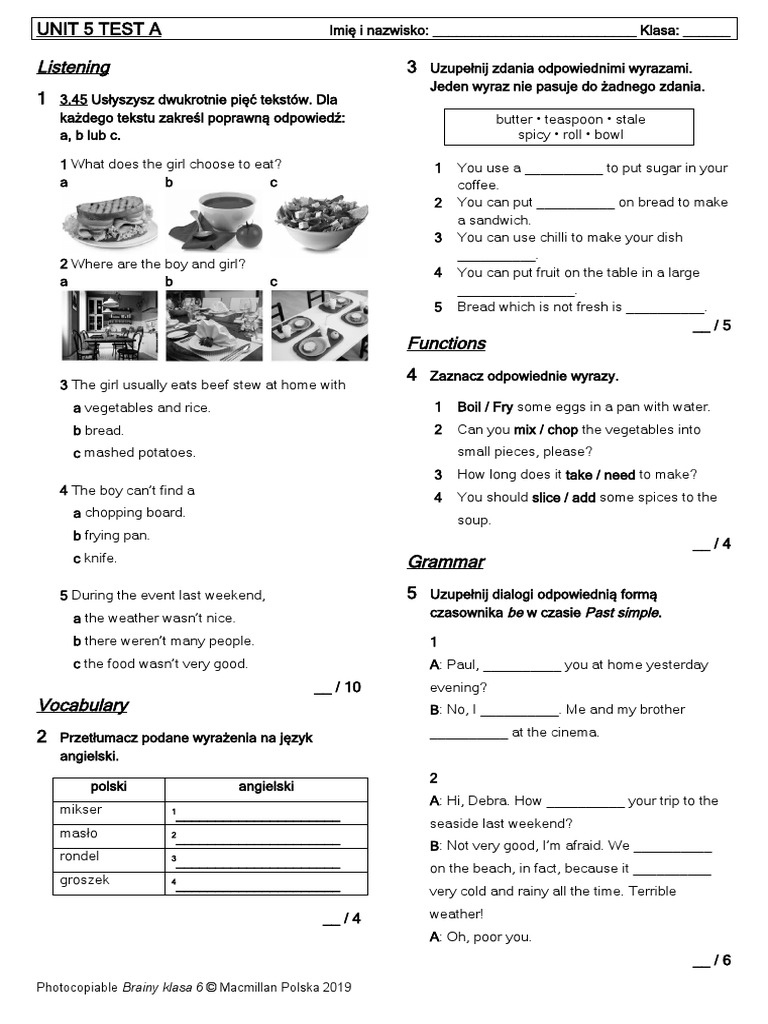 UNIT 5 TEST A Imię i nazwisko: ____________________________ Klasa: ______

Listening

1 3.45 Usłyszysz dwukrotnie pięć tekstów. Dla każdego tekstu zakreśl poprawną odpowiedź: a, b lub c.

1 What does the girl choose to eat?
a b c

2 Where are the boy and girl?
a b c

3 The girl usually eats beef stew at home with
a vegetables and rice.
b bread.
c mashed potatoes.

4 The boy can't find a
a chopping board.
b frying pan.
c knife.

5 During the event last weekend,
a the weather wasn't nice.
b there weren't many people.
c the food wasn't very good.

__ / 10

Vocabulary

2 Przetłumacz podane wyrażenia na język angielski.

| polski | angielski |
|---|---|
| mikser | 1 ______________________ |
| masło | 2 ______________________ |
| rondel | 3 ______________________ |
| groszek | 4 ______________________ |

__ / 4

3 Uzupełnij zdania odpowiednimi wyrazami. Jeden wyraz nie pasuje do żadnego zdania.

butter • teaspoon • stale
spicy • roll • bowl

1 You use a __________ to put sugar in your coffee.
2 You can put __________ on bread to make a sandwich.
3 You can use chilli to make your dish __________.
4 You can put fruit on the table in a large ________________.
5 Bread which is not fresh is __________.

__ / 5

Functions

4 Zaznacz odpowiednie wyrazy.

1 Boil / Fry some eggs in a pan with water.
2 Can you mix / chop the vegetables into small pieces, please?
3 How long does it take / need to make?
4 You should slice / add some spices to the soup.

__ / 4

Grammar

5 Uzupełnij dialogi odpowiednią formą czasownika be w czasie Past simple.

1
A: Paul, __________ you at home yesterday evening?
B: No, I __________. Me and my brother __________ at the cinema.

2
A: Hi, Debra. How __________ your trip to the seaside last weekend?
B: Not very good, I'm afraid. We __________ on the beach, in fact, because it __________ very cold and rainy all the time. Terrible weather!
A: Oh, poor you.

__ / 6

Photocopiable Brainy klasa 6 © Macmillan Polska 2019