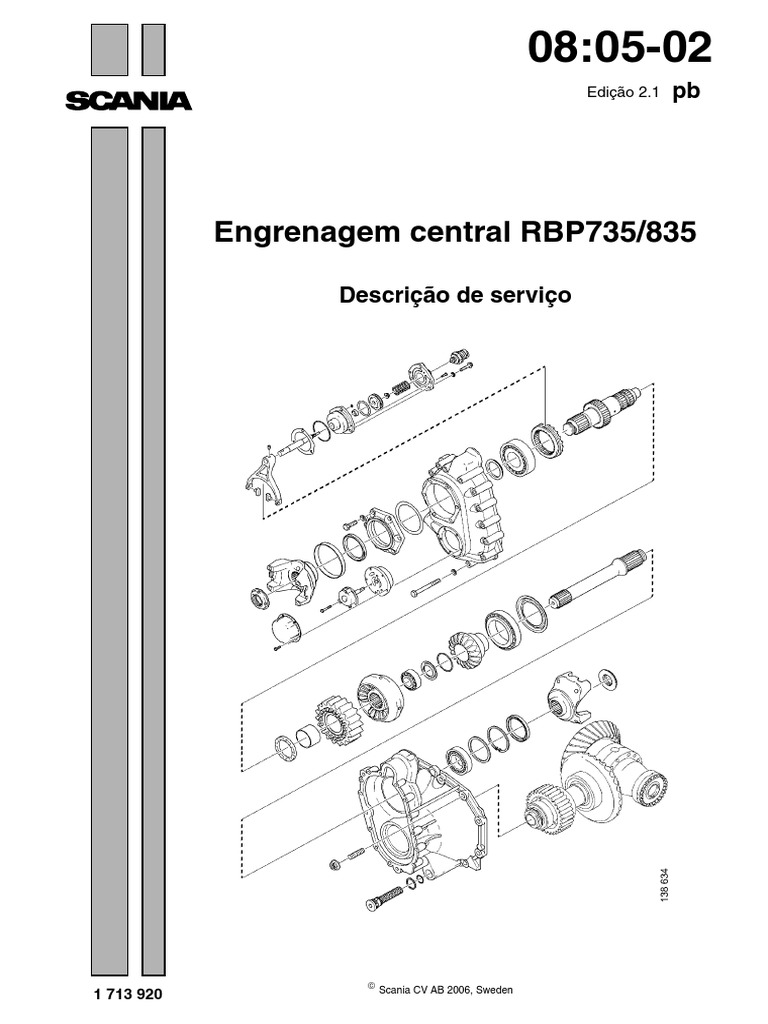 SCANIA

08:05-02

Edição 2.1 pb

Engrenagem central RBP735/835

Descrição de serviço

138 634

1 713 920

© Scania CV AB 2006, Sweden