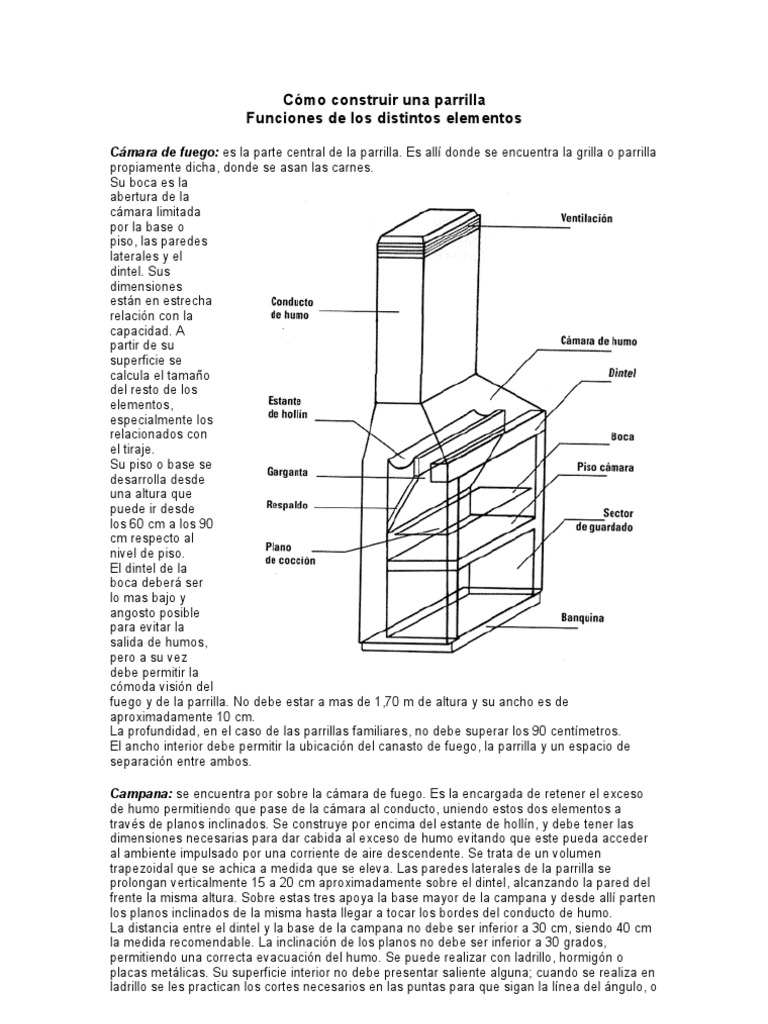 Cómo construir una parrilla
Funciones de los distintos elementos

Cámara de fuego: es la parte central de la parrilla. Es allí donde se encuentra la grilla o parrilla propiamente dicha, donde se asan las carnes.
Su boca es la abertura de la cámara limitada por la base o piso, las paredes laterales y el dintel. Sus dimensiones están en estrecha relación con la capacidad. A partir de su superficie se calcula el tamaño del resto de los elementos, especialmente los relacionados con el tiraje.
Su piso o base se desarrolla desde una altura que puede ir desde los 60 cm a los 90 cm respecto al nivel de piso.
El dintel de la boca deberá ser lo mas bajo y angosto posible para evitar la salida de humos, pero a su vez debe permitir la cómoda visión del fuego y de la parrilla. No debe estar a mas de 1,70 m de altura y su ancho es de aproximadamente 10 cm.
La profundidad, en el caso de las parrillas familiares, no debe superar los 90 centímetros.
El ancho interior debe permitir la ubicación del canasto de fuego, la parrilla y un espacio de separación entre ambos.

Ventilación
Conducto de humo
Cámara de humo
Dintel
Estante de hollín
Boca
Garganta
Piso cámara
Respaldo
Sector de guardado
Plano de cocción
Banquina

Campana: se encuentra por sobre la cámara de fuego. Es la encargada de retener el exceso de humo permitiendo que pase de la cámara al conducto, uniendo estos dos elementos a través de planos inclinados. Se construye por encima del estante de hollín, y debe tener las dimensiones necesarias para dar cabida al exceso de humo evitando que este pueda acceder al ambiente impulsado por una corriente de aire descendente. Se trata de un volumen trapezoidal que se achica a medida que se eleva. Las paredes laterales de la parrilla se prolongan verticalmente 15 a 20 cm aproximadamente sobre el dintel, alcanzando la pared del frente la misma altura. Sobre estas tres apoya la base mayor de la campana y desde allí parten los planos inclinados de la misma hasta llegar a tocar los bordes del conducto de humo.
La distancia entre el dintel y la base de la campana no debe ser inferior a 30 cm, siendo 40 cm la medida recomendable. La inclinación de los planos no debe ser inferior a 30 grados, permitiendo una correcta evacuación del humo. Se puede realizar con ladrillo, hormigón o placas metálicas. Su superficie interior no debe presentar saliente alguna; cuando se realiza en ladrillo se les practican los cortes necesarios en las puntas para que sigan la línea del ángulo, o