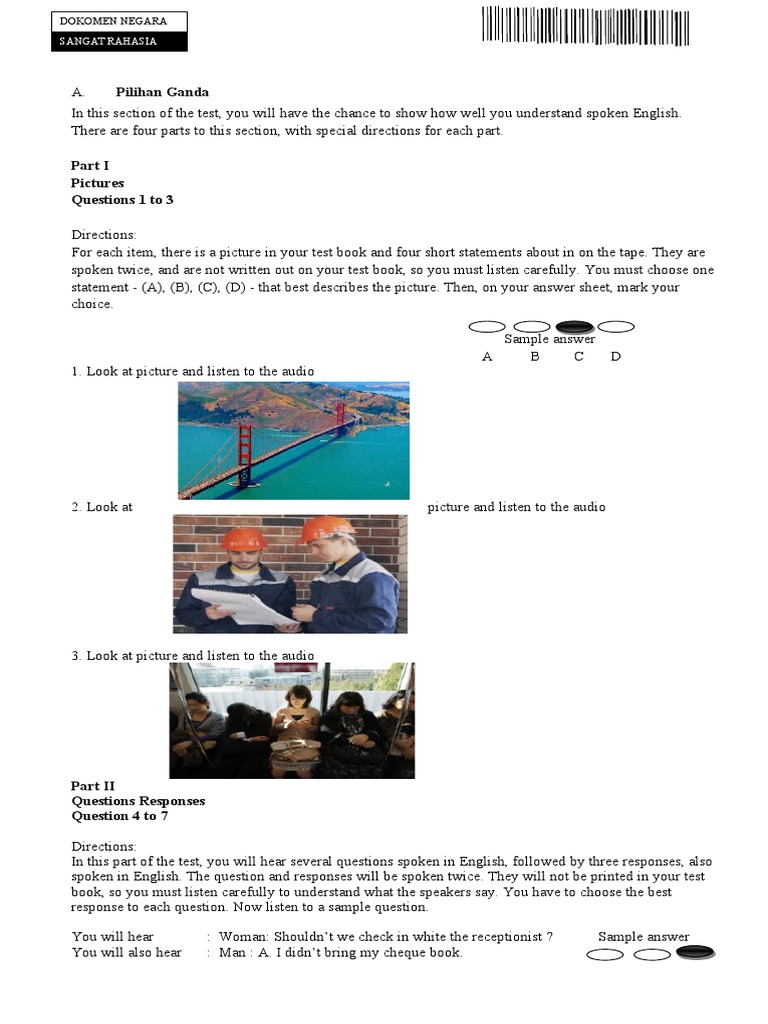 DOKOMEN NEGARA
SANGAT RAHASIA

A. Pilihan Ganda
In this section of the test, you will have the chance to show how well you understand spoken English. There are four parts to this section, with special directions for each part.

Part I
Pictures
Questions 1 to 3

Directions:
For each item, there is a picture in your test book and four short statements about in on the tape. They are spoken twice, and are not written out on your test book, so you must listen carefully. You must choose one statement - (A), (B), (C), (D) - that best describes the picture. Then, on your answer sheet, mark your choice.

Sample answer
A B C D

1. Look at picture and listen to the audio

2. Look at picture and listen to the audio

3. Look at picture and listen to the audio

Part II
Questions Responses
Question 4 to 7

Directions:
In this part of the test, you will hear several questions spoken in English, followed by three responses, also spoken in English. The question and responses will be spoken twice. They will not be printed in your test book, so you must listen carefully to understand what the speakers say. You have to choose the best response to each question. Now listen to a sample question.

You will hear : Woman: Shouldn't we check in white the receptionist ? Sample answer
You will also hear : Man : A. I didn't bring my cheque book.