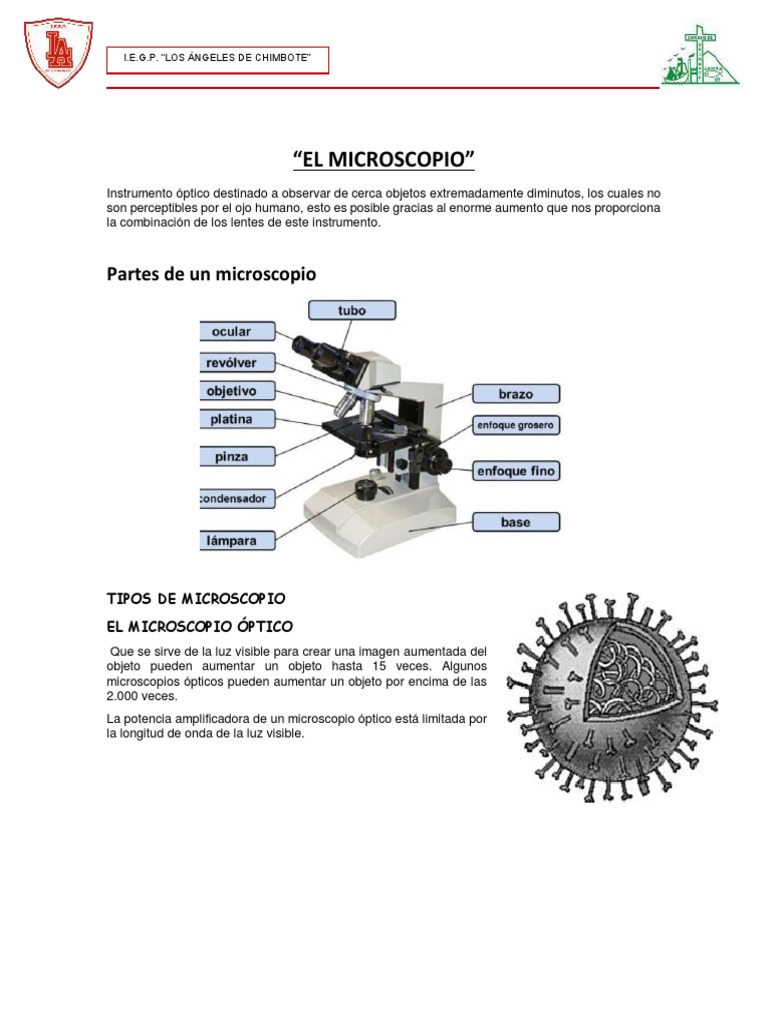 I.E.G.P. "LOS ÁNGELES DE CHIMBOTE"

"EL MICROSCOPIO"

Instrumento óptico destinado a observar de cerca objetos extremadamente diminutos, los cuales no son perceptibles por el ojo humano, esto es posible gracias al enorme aumento que nos proporciona la combinación de los lentes de este instrumento.

Partes de un microscopio

tubo
ocular
revólver
objetivo
platina
pinza
condensador
lámpara
brazo
enfoque grosero
enfoque fino
base

TIPOS DE MICROSCOPIO

EL MICROSCOPIO ÓPTICO

Que se sirve de la luz visible para crear una imagen aumentada del objeto pueden aumentar un objeto hasta 15 veces. Algunos microscopios ópticos pueden aumentar un objeto por encima de las 2.000 veces.

La potencia amplificadora de un microscopio óptico está limitada por la longitud de onda de la luz visible.