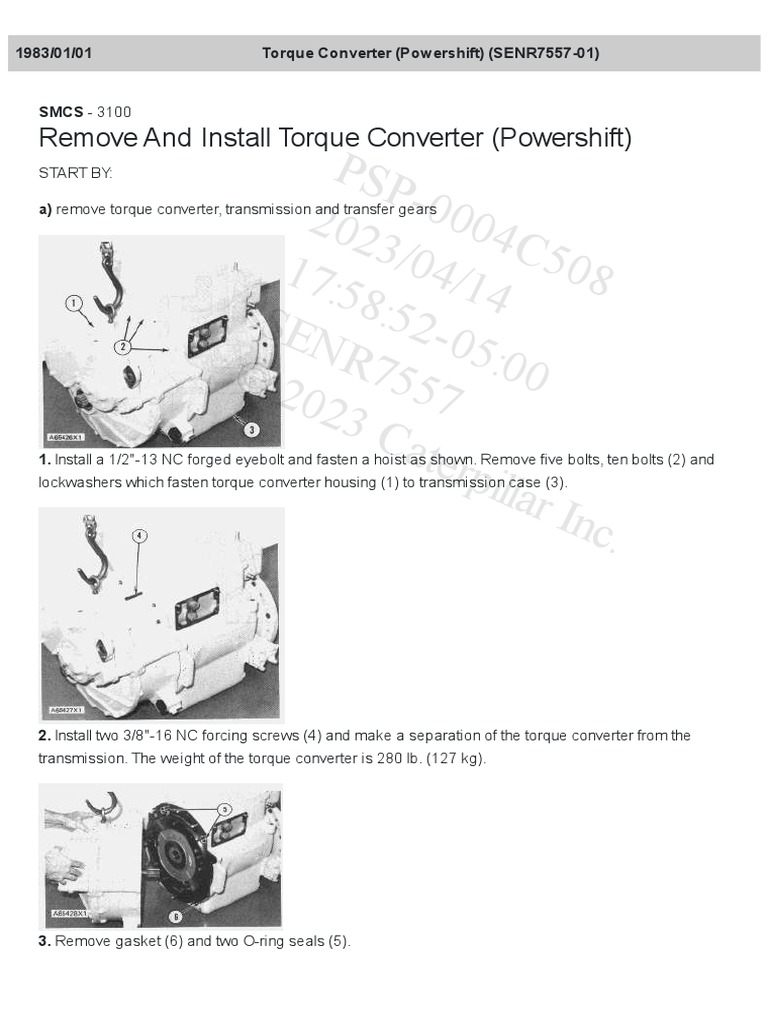 1983/01/01 Torque Converter (Powershift) (SENR7557-01)

SMCS - 3100

Remove And Install Torque Converter (Powershift)

START BY:

a) remove torque converter, transmission and transfer gears

PSP-0004C508
2023/04/14
17:58:52-05:00
SENR7557
© 2023 Caterpillar Inc.

1
2
3
A65426X1

1. Install a 1/2"-13 NC forged eyebolt and fasten a hoist as shown. Remove five bolts, ten bolts (2) and lockwashers which fasten torque converter housing (1) to transmission case (3).

4
A65427X1

2. Install two 3/8"-16 NC forcing screws (4) and make a separation of the torque converter from the transmission. The weight of the torque converter is 280 lb. (127 kg).

5
6
A65428X1

3. Remove gasket (6) and two O-ring seals (5).