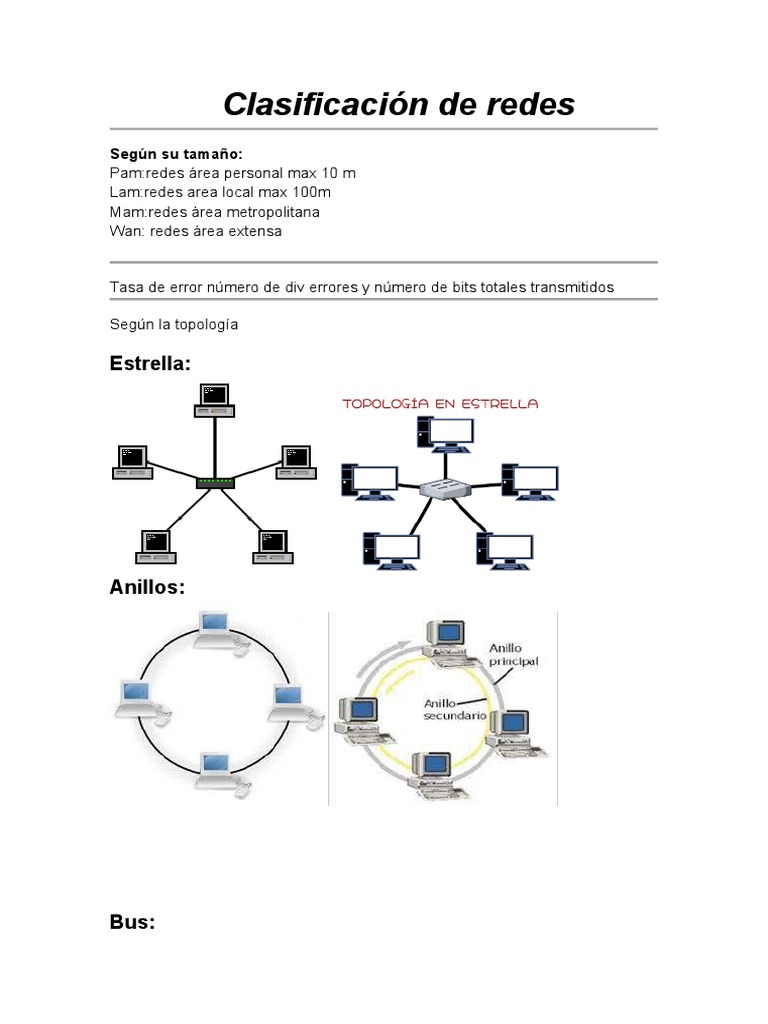 Clasificación de redes

Según su tamaño:
Pam:redes área personal max 10 m
Lam:redes area local max 100m
Mam:redes área metropolitana
Wan: redes área extensa

Tasa de error número de div errores y número de bits totales transmitidos

Según la topología

Estrella:

TOPOLOGÍA EN ESTRELLA

Anillos:

Anillo principal

Anillo secundario

Bus: