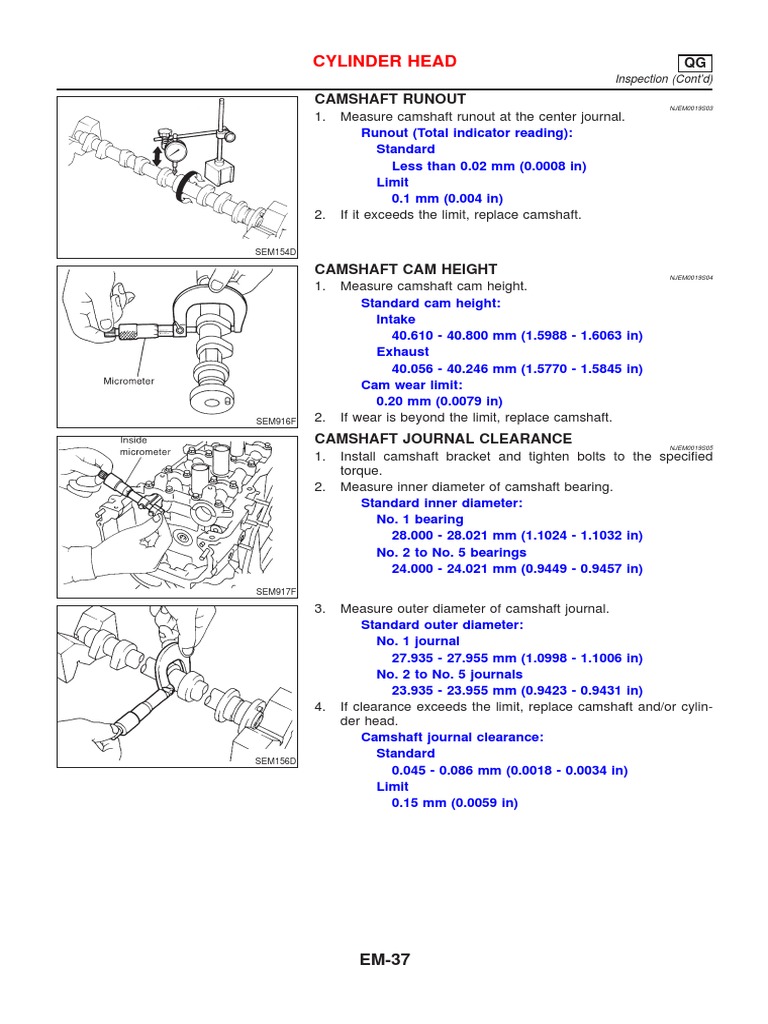 CYLINDER HEAD

QG

Inspection (Cont'd)

SEM154D

CAMSHAFT RUNOUT

NJEM0019S03

1. Measure camshaft runout at the center journal.

Runout (Total indicator reading):

Standard

Less than 0.02 mm (0.0008 in)

Limit

0.1 mm (0.004 in)

2. If it exceeds the limit, replace camshaft.

Micrometer

SEM916F

CAMSHAFT CAM HEIGHT

NJEM0019S04

1. Measure camshaft cam height.

Standard cam height:

Intake

40.610 - 40.800 mm (1.5988 - 1.6063 in)

Exhaust

40.056 - 40.246 mm (1.5770 - 1.5845 in)

Cam wear limit:

0.20 mm (0.0079 in)

2. If wear is beyond the limit, replace camshaft.

Inside micrometer

SEM917F

CAMSHAFT JOURNAL CLEARANCE

NJEM0019S05

1. Install camshaft bracket and tighten bolts to the specified torque.

2. Measure inner diameter of camshaft bearing.

Standard inner diameter:

No. 1 bearing

28.000 - 28.021 mm (1.1024 - 1.1032 in)

No. 2 to No. 5 bearings

24.000 - 24.021 mm (0.9449 - 0.9457 in)

SEM156D

3. Measure outer diameter of camshaft journal.

Standard outer diameter:

No. 1 journal

27.935 - 27.955 mm (1.0998 - 1.1006 in)

No. 2 to No. 5 journals

23.935 - 23.955 mm (0.9423 - 0.9431 in)

4. If clearance exceeds the limit, replace camshaft and/or cylinder head.

Camshaft journal clearance:

Standard

0.045 - 0.086 mm (0.0018 - 0.0034 in)

Limit

0.15 mm (0.0059 in)

EM-37