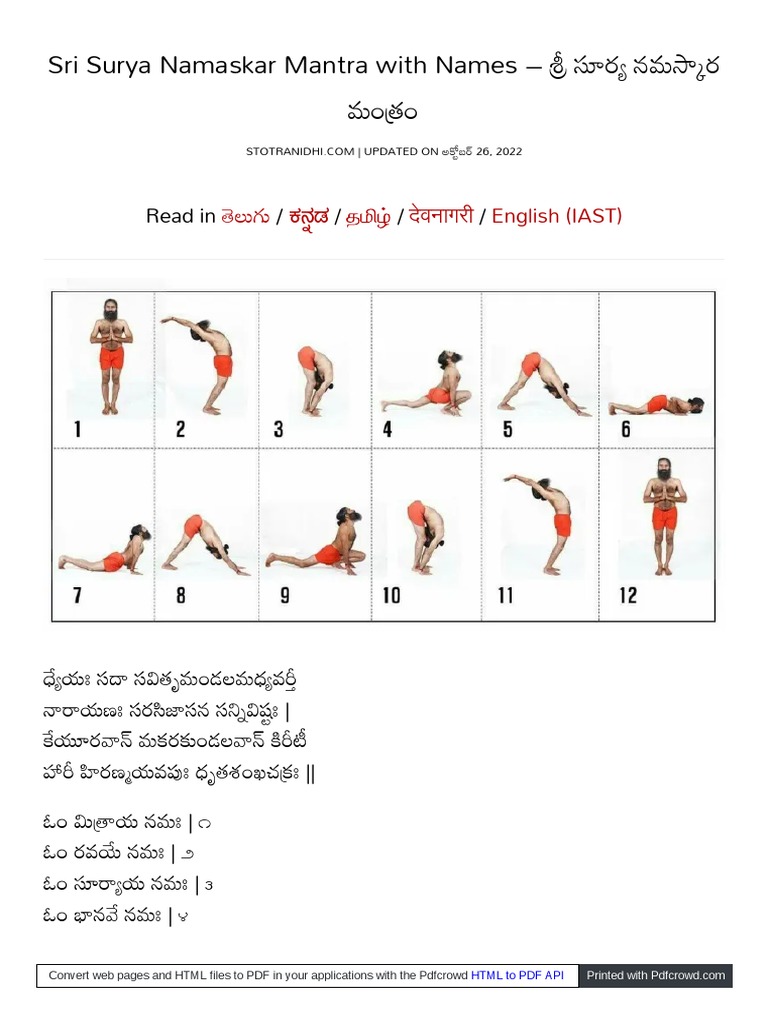 Sri Surya Namaskar Mantra with Names – శ్రీ సూర్య నమస్కార మంత్రం

STOTRANIDHI.COM | UPDATED ON అక్టోబర్ 26, 2022

Read in తెలుగు / ಕನ್ನಡ / தமிழ் / देवनागरी / English (IAST)

1 2 3 4 5 6
7 8 9 10 11 12

ధ్యేయః సదా సవితృమండలమధ్యవర్తీ
నారాయణః సరసిజాసన సన్నివిష్టః |
కేయూరవాన్ మకరకుండలవాన్ కిరీటీ
హారీ హిరణ్మయవపుః ధృతశంఖచక్రః ||

ఓం మిత్రాయ నమః | ౧
ఓం రవయే నమః | ౨
ఓం సూర్యాయ నమః | ౩
ఓం భానవే నమః | ౪

Convert web pages and HTML files to PDF in your applications with the Pdfcrowd HTML to PDF API Printed with Pdfcrowd.com