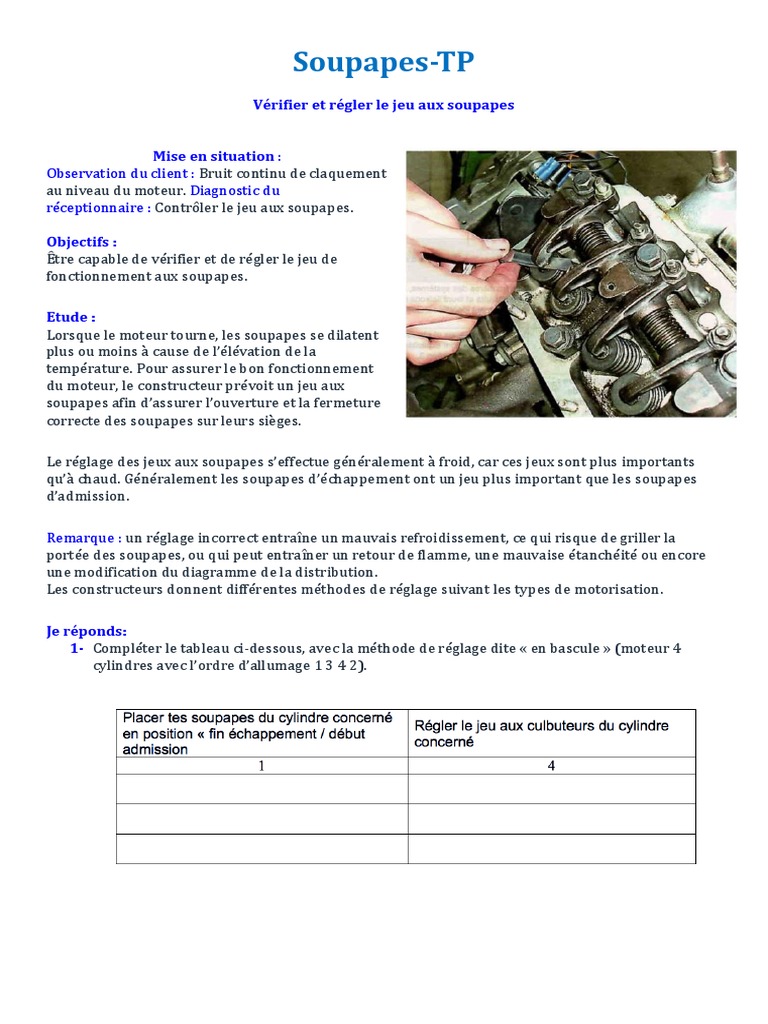 Soupapes-TP

Vérifier et régler le jeu aux soupapes

Mise en situation :
Observation du client : Bruit continu de claquement au niveau du moteur. Diagnostic du réceptionnaire : Contrôler le jeu aux soupapes.

Objectifs :
Être capable de vérifier et de régler le jeu de fonctionnement aux soupapes.

Etude :
Lorsque le moteur tourne, les soupapes se dilatent plus ou moins à cause de l'élévation de la température. Pour assurer le bon fonctionnement du moteur, le constructeur prévoit un jeu aux soupapes afin d'assurer l'ouverture et la fermeture correcte des soupapes sur leurs sièges.

Le réglage des jeux aux soupapes s'effectue généralement à froid, car ces jeux sont plus importants qu'à chaud. Généralement les soupapes d'échappement ont un jeu plus important que les soupapes d'admission.

Remarque : un réglage incorrect entraîne un mauvais refroidissement, ce qui risque de griller la portée des soupapes, ou qui peut entraîner un retour de flamme, une mauvaise étanchéité ou encore une modification du diagramme de la distribution.
Les constructeurs donnent différentes méthodes de réglage suivant les types de motorisation.

Je réponds:
1- Compléter le tableau ci-dessous, avec la méthode de réglage dite « en bascule » (moteur 4 cylindres avec l'ordre d'allumage 1 3 4 2).

| Placer tes soupapes du cylindre concerné en position « fin échappement / début admission | Régler le jeu aux culbuteurs du cylindre concerné |
|---|---|
| 1 | 4 |
| | |
| | |
| | |