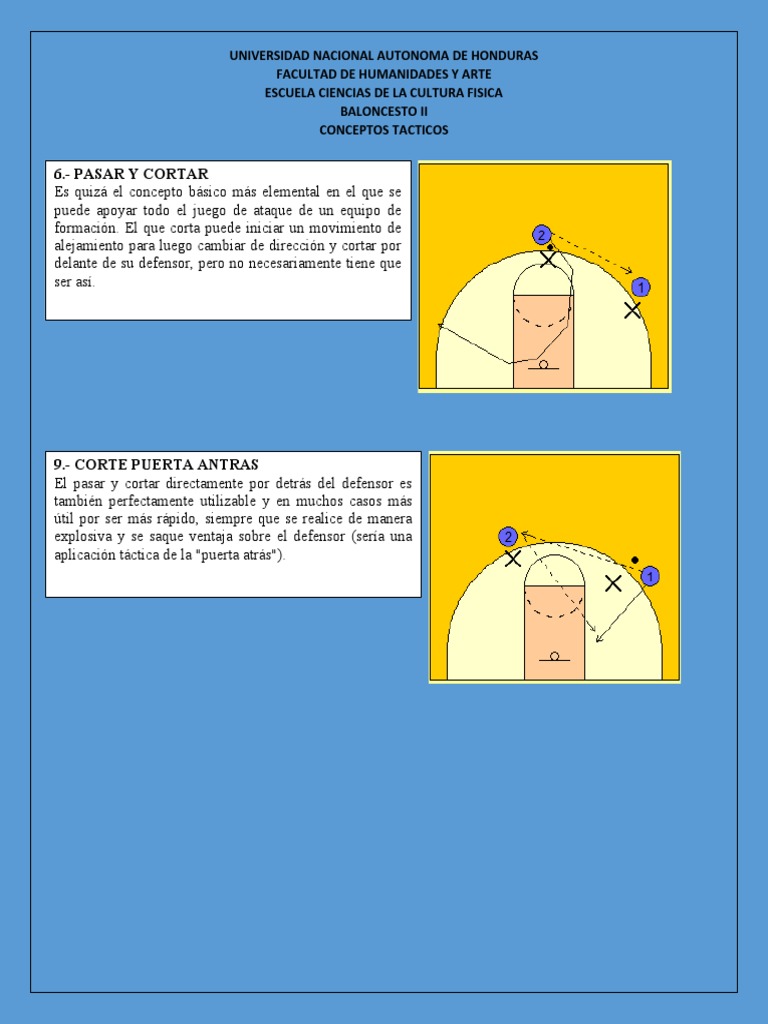 UNIVERSIDAD NACIONAL AUTONOMA DE HONDURAS
FACULTAD DE HUMANIDADES Y ARTE
ESCUELA CIENCIAS DE LA CULTURA FISICA
BALONCESTO II
CONCEPTOS TACTICOS

6.- PASAR Y CORTAR
Es quizá el concepto básico más elemental en el que se puede apoyar todo el juego de ataque de un equipo de formación. El que corta puede iniciar un movimiento de alejamiento para luego cambiar de dirección y cortar por delante de su defensor, pero no necesariamente tiene que ser así.

2

1

9.- CORTE PUERTA ANTRAS
El pasar y cortar directamente por detrás del defensor es también perfectamente utilizable y en muchos casos más útil por ser más rápido, siempre que se realice de manera explosiva y se saque ventaja sobre el defensor (sería una aplicación táctica de la "puerta atrás").

2

1