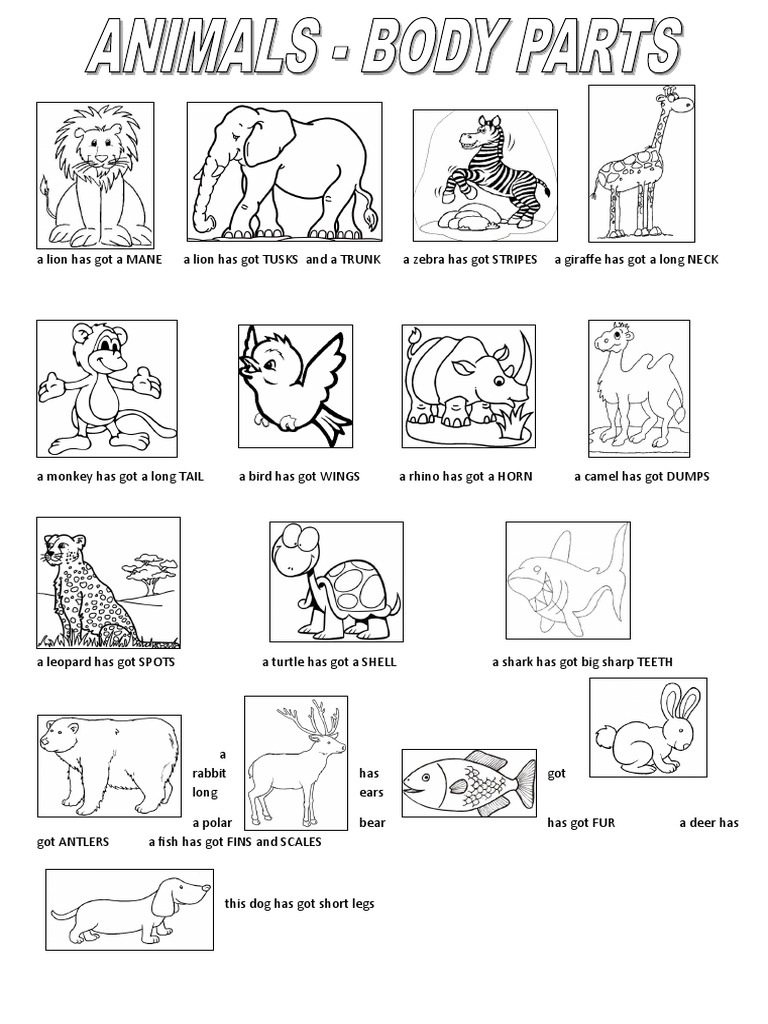 ANIMALS - BODY PARTS

a lion has got a MANE

a lion has got TUSKS and a TRUNK

a zebra has got STRIPES

a giraffe has got a long NECK

a monkey has got a long TAIL

a bird has got WINGS

a rhino has got a HORN

a camel has got DUMPS

a leopard has got SPOTS

a turtle has got a SHELL

a shark has got big sharp TEETH

a rabbit has got long ears

a polar bear has got FUR

a deer has got ANTLERS

a fish has got FINS and SCALES

this dog has got short legs