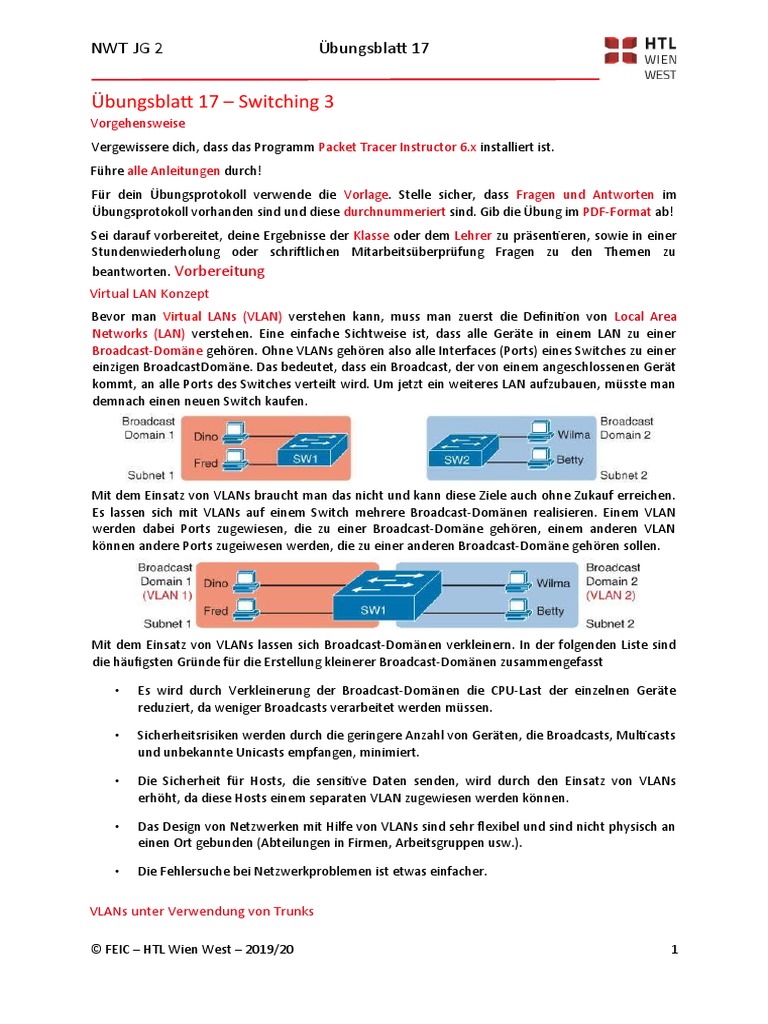 NWT JG 2 Übungsblatt 17

HTL WIEN WEST

Übungsblatt 17 – Switching 3

Vorgehensweise

Vergewissere dich, dass das Programm Packet Tracer Instructor 6.x installiert ist.

Führe alle Anleitungen durch!

Für dein Übungsprotokoll verwende die Vorlage. Stelle sicher, dass Fragen und Antworten im Übungsprotokoll vorhanden sind und diese durchnummeriert sind. Gib die Übung im PDF-Format ab!

Sei darauf vorbereitet, deine Ergebnisse der Klasse oder dem Lehrer zu präsentieren, sowie in einer Stundenwiederholung oder schriftlichen Mitarbeitsüberprüfung Fragen zu den Themen zu beantworten. Vorbereitung

Virtual LAN Konzept

Bevor man Virtual LANs (VLAN) verstehen kann, muss man zuerst die Definition von Local Area Networks (LAN) verstehen. Eine einfache Sichtweise ist, dass alle Geräte in einem LAN zu einer Broadcast-Domäne gehören. Ohne VLANs gehören also alle Interfaces (Ports) eines Switches zu einer einzigen BroadcastDomäne. Das bedeutet, dass ein Broadcast, der von einem angeschlossenen Gerät kommt, an alle Ports des Switches verteilt wird. Um jetzt ein weiteres LAN aufzubauen, müsste man demnach einen neuen Switch kaufen.

Broadcast Domain 1
Dino
Fred
SW1
Subnet 1
SW2
Wilma
Betty
Broadcast Domain 2
Subnet 2

Mit dem Einsatz von VLANs braucht man das nicht und kann diese Ziele auch ohne Zukauf erreichen. Es lassen sich mit VLANs auf einem Switch mehrere Broadcast-Domänen realisieren. Einem VLAN werden dabei Ports zugewiesen, die zu einer Broadcast-Domäne gehören, einem anderen VLAN können andere Ports zugeiwesen werden, die zu einer anderen Broadcast-Domäne gehören sollen.

Broadcast Domain 1 (VLAN 1)
Dino
Fred
Subnet 1
SW1
Wilma
Betty
Broadcast Domain 2 (VLAN 2)
Subnet 2

Mit dem Einsatz von VLANs lassen sich Broadcast-Domänen verkleinern. In der folgenden Liste sind die häufigsten Gründe für die Erstellung kleinerer Broadcast-Domänen zusammengefasst

• Es wird durch Verkleinerung der Broadcast-Domänen die CPU-Last der einzelnen Geräte reduziert, da weniger Broadcasts verarbeitet werden müssen.

• Sicherheitsrisiken werden durch die geringere Anzahl von Geräten, die Broadcasts, Multicasts und unbekannte Unicasts empfangen, minimiert.

• Die Sicherheit für Hosts, die sensitive Daten senden, wird durch den Einsatz von VLANs erhöht, da diese Hosts einem separaten VLAN zugewiesen werden können.

• Das Design von Netzwerken mit Hilfe von VLANs sind sehr flexibel und sind nicht physisch an einen Ort gebunden (Abteilungen in Firmen, Arbeitsgruppen usw.).

• Die Fehlersuche bei Netzwerkproblemen ist etwas einfacher.

VLANs unter Verwendung von Trunks

© FEIC – HTL Wien West – 2019/20 1