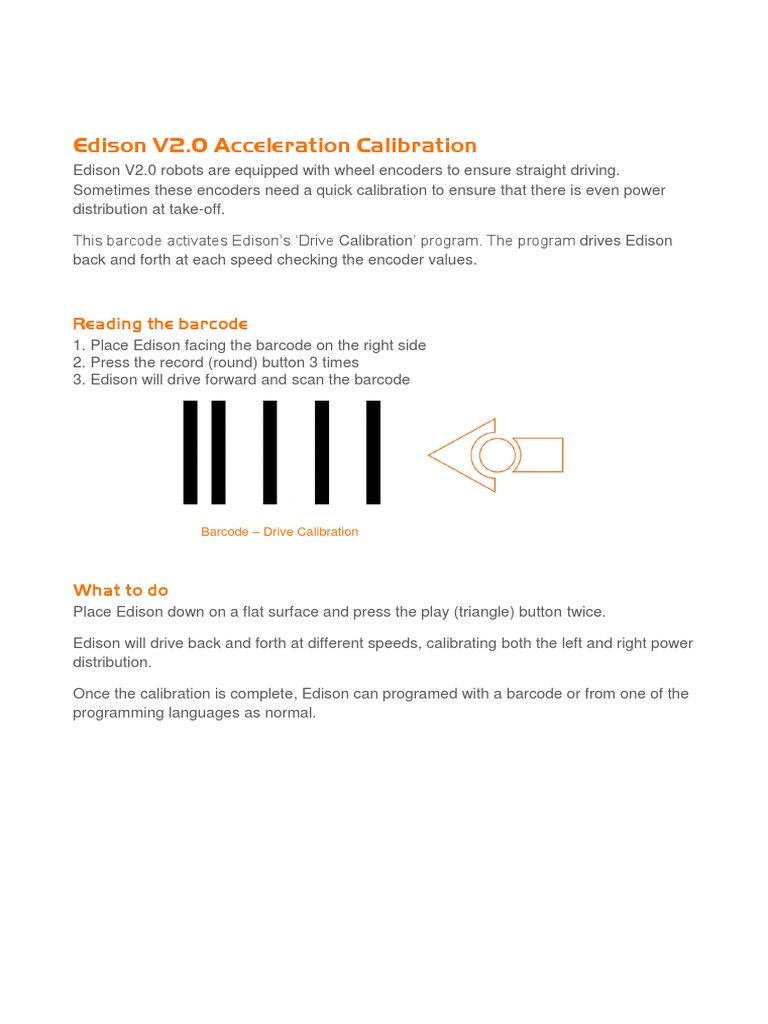 Edison V2.0 Acceleration Calibration

Edison V2.0 robots are equipped with wheel encoders to ensure straight driving. Sometimes these encoders need a quick calibration to ensure that there is even power distribution at take-off.

This barcode activates Edison's 'Drive Calibration' program. The program drives Edison back and forth at each speed checking the encoder values.

Reading the barcode

1. Place Edison facing the barcode on the right side
2. Press the record (round) button 3 times
3. Edison will drive forward and scan the barcode

Barcode – Drive Calibration

What to do

Place Edison down on a flat surface and press the play (triangle) button twice.

Edison will drive back and forth at different speeds, calibrating both the left and right power distribution.

Once the calibration is complete, Edison can programed with a barcode or from one of the programming languages as normal.