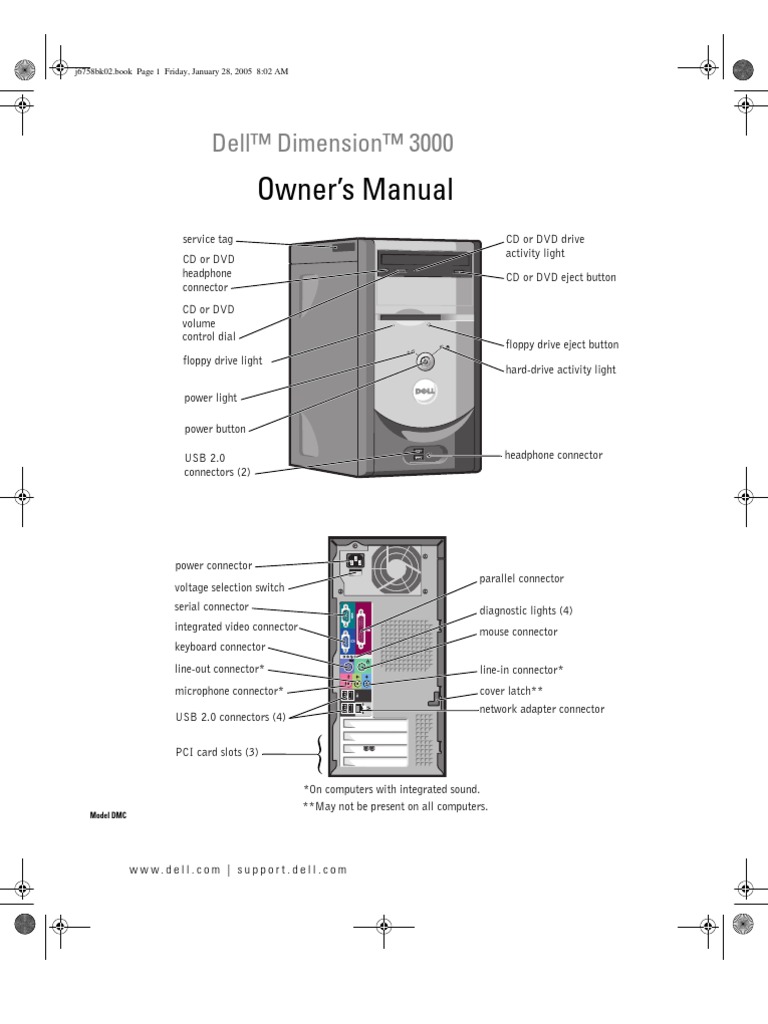 j6758bk02.book Page 1 Friday, January 28, 2005 8:02 AM

Dell™ Dimension™ 3000

Owner's Manual

service tag
CD or DVD headphone connector
CD or DVD volume control dial
floppy drive light
power light
power button
USB 2.0 connectors (2)
CD or DVD drive activity light
CD or DVD eject button
floppy drive eject button
hard-drive activity light
headphone connector

power connector
voltage selection switch
serial connector
integrated video connector
keyboard connector
line-out connector*
microphone connector*
USB 2.0 connectors (4)
PCI card slots (3)
parallel connector
diagnostic lights (4)
mouse connector
line-in connector*
cover latch**
network adapter connector

*On computers with integrated sound.
**May not be present on all computers.

Model DMC

www.dell.com | support.dell.com