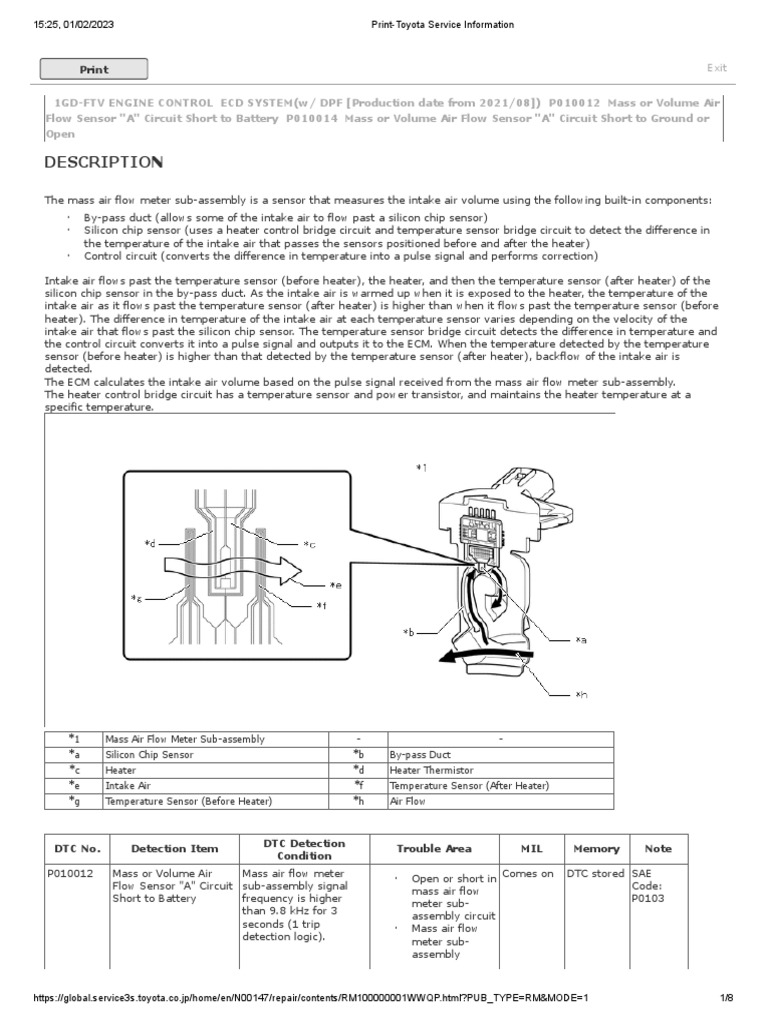 15:25, 01/02/2023 Print-Toyota Service Information

Print

Exit

1GD-FTV ENGINE CONTROL ECD SYSTEM(w/ DPF [Production date from 2021/08]) P010012 Mass or Volume Air Flow Sensor "A" Circuit Short to Battery P010014 Mass or Volume Air Flow Sensor "A" Circuit Short to Ground or Open

DESCRIPTION

The mass air flow meter sub-assembly is a sensor that measures the intake air volume using the following built-in components:

· By-pass duct (allows some of the intake air to flow past a silicon chip sensor)
· Silicon chip sensor (uses a heater control bridge circuit and temperature sensor bridge circuit to detect the difference in the temperature of the intake air that passes the sensors positioned before and after the heater)
· Control circuit (converts the difference in temperature into a pulse signal and performs correction)

Intake air flows past the temperature sensor (before heater), the heater, and then the temperature sensor (after heater) of the silicon chip sensor in the by-pass duct. As the intake air is warmed up when it is exposed to the heater, the temperature of the intake air as it flows past the temperature sensor (after heater) is higher than when it flows past the temperature sensor (before heater). The difference in temperature of the intake air at each temperature sensor varies depending on the velocity of the intake air that flows past the silicon chip sensor. The temperature sensor bridge circuit detects the difference in temperature and the control circuit converts it into a pulse signal and outputs it to the ECM. When the temperature detected by the temperature sensor (before heater) is higher than that detected by the temperature sensor (after heater), backflow of the intake air is detected.
The ECM calculates the intake air volume based on the pulse signal received from the mass air flow meter sub-assembly.
The heater control bridge circuit has a temperature sensor and power transistor, and maintains the heater temperature at a specific temperature.

*1
*d
*c
*e
*g
*f
*b
*a
*h

| *1 | Mass Air Flow Meter Sub-assembly | - | - |
|---|---|---|---|
| *a | Silicon Chip Sensor | *b | By-pass Duct |
| *c | Heater | *d | Heater Thermistor |
| *e | Intake Air | *f | Temperature Sensor (After Heater) |
| *g | Temperature Sensor (Before Heater) | *h | Air Flow |

| DTC No. | Detection Item | DTC Detection Condition | Trouble Area | MIL | Memory | Note |
|---|---|---|---|---|---|---|
| P010012 | Mass or Volume Air Flow Sensor "A" Circuit Short to Battery | Mass air flow meter sub-assembly signal frequency is higher than 9.8 kHz for 3 seconds (1 trip detection logic). | · Open or short in mass air flow meter sub-assembly circuit · Mass air flow meter sub-assembly | Comes on | DTC stored | SAE Code: P0103 |

https://global.service3s.toyota.co.jp/home/en/N00147/repair/contents/RM100000001WWQP.html?PUB_TYPE=RM&MODE=1 1/8