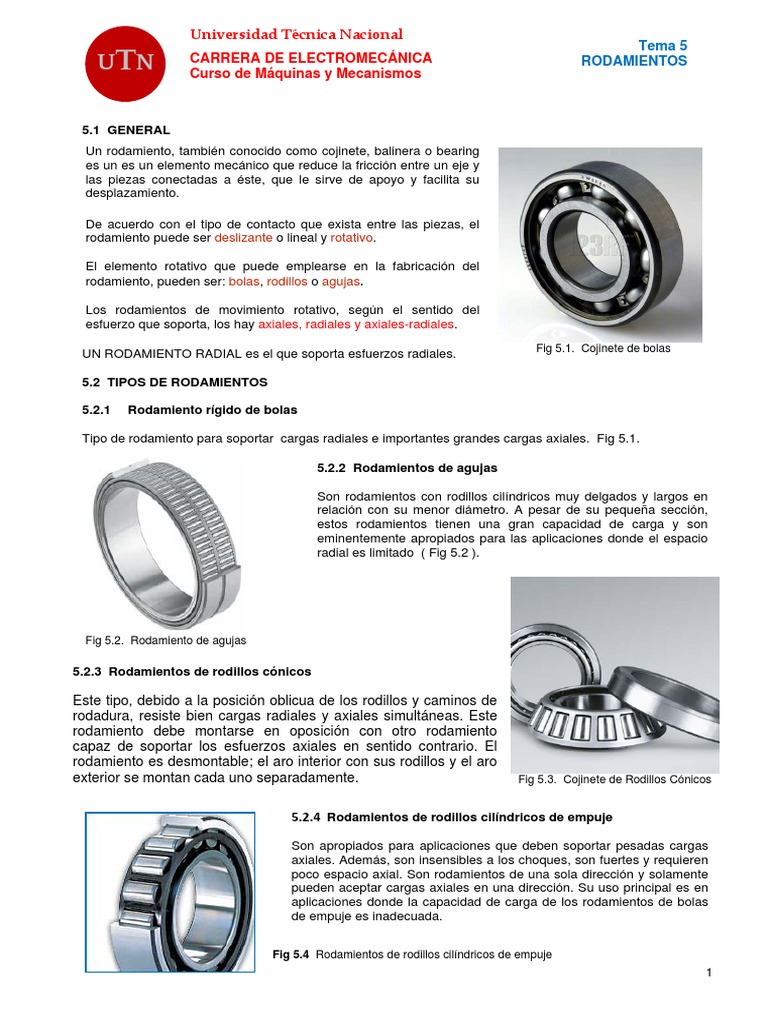 UTN

Universidad Técnica Nacional
CARRERA DE ELECTROMECÁNICA
Curso de Máquinas y Mecanismos

Tema 5
RODAMIENTOS

5.1 GENERAL

Un rodamiento, también conocido como cojinete, balinera o bearing es un es un elemento mecánico que reduce la fricción entre un eje y las piezas conectadas a éste, que le sirve de apoyo y facilita su desplazamiento.

De acuerdo con el tipo de contacto que exista entre las piezas, el rodamiento puede ser deslizante o lineal y rotativo.

El elemento rotativo que puede emplearse en la fabricación del rodamiento, pueden ser: bolas, rodillos o agujas.

Los rodamientos de movimiento rotativo, según el sentido del esfuerzo que soporta, los hay axiales, radiales y axiales-radiales.

UN RODAMIENTO RADIAL es el que soporta esfuerzos radiales.

Fig 5.1. Cojinete de bolas

5.2 TIPOS DE RODAMIENTOS

5.2.1 Rodamiento rígido de bolas

Tipo de rodamiento para soportar cargas radiales e importantes grandes cargas axiales. Fig 5.1.

5.2.2 Rodamientos de agujas

Son rodamientos con rodillos cilíndricos muy delgados y largos en relación con su menor diámetro. A pesar de su pequeña sección, estos rodamientos tienen una gran capacidad de carga y son eminentemente apropiados para las aplicaciones donde el espacio radial es limitado ( Fig 5.2 ).

Fig 5.2. Rodamiento de agujas

5.2.3 Rodamientos de rodillos cónicos

Este tipo, debido a la posición oblicua de los rodillos y caminos de rodadura, resiste bien cargas radiales y axiales simultáneas. Este rodamiento debe montarse en oposición con otro rodamiento capaz de soportar los esfuerzos axiales en sentido contrario. El rodamiento es desmontable; el aro interior con sus rodillos y el aro exterior se montan cada uno separadamente.

Fig 5.3. Cojinete de Rodillos Cónicos

5.2.4 Rodamientos de rodillos cilíndricos de empuje

Son apropiados para aplicaciones que deben soportar pesadas cargas axiales. Además, son insensibles a los choques, son fuertes y requieren poco espacio axial. Son rodamientos de una sola dirección y solamente pueden aceptar cargas axiales en una dirección. Su uso principal es en aplicaciones donde la capacidad de carga de los rodamientos de bolas de empuje es inadecuada.

Fig 5.4 Rodamientos de rodillos cilíndricos de empuje

1