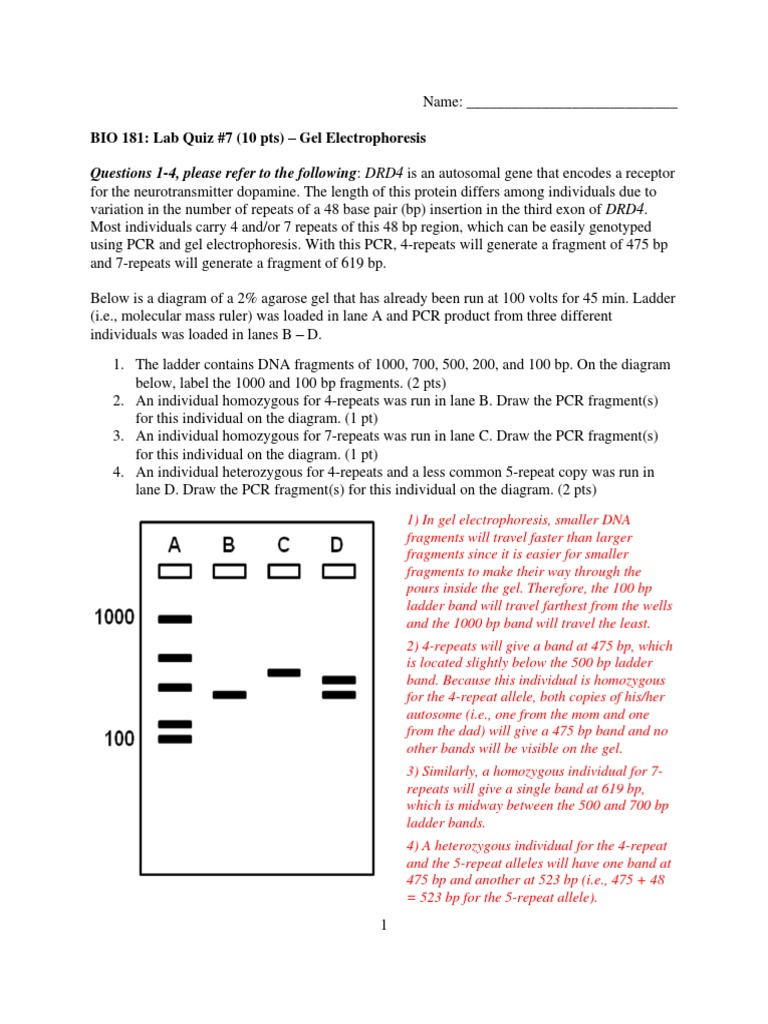 Name: ____________________________

BIO 181: Lab Quiz #7 (10 pts) – Gel Electrophoresis

Questions 1-4, please refer to the following: DRD4 is an autosomal gene that encodes a receptor for the neurotransmitter dopamine. The length of this protein differs among individuals due to variation in the number of repeats of a 48 base pair (bp) insertion in the third exon of DRD4. Most individuals carry 4 and/or 7 repeats of this 48 bp region, which can be easily genotyped using PCR and gel electrophoresis. With this PCR, 4-repeats will generate a fragment of 475 bp and 7-repeats will generate a fragment of 619 bp.

Below is a diagram of a 2% agarose gel that has already been run at 100 volts for 45 min. Ladder (i.e., molecular mass ruler) was loaded in lane A and PCR product from three different individuals was loaded in lanes B – D.

1. The ladder contains DNA fragments of 1000, 700, 500, 200, and 100 bp. On the diagram below, label the 1000 and 100 bp fragments. (2 pts)
2. An individual homozygous for 4-repeats was run in lane B. Draw the PCR fragment(s) for this individual on the diagram. (1 pt)
3. An individual homozygous for 7-repeats was run in lane C. Draw the PCR fragment(s) for this individual on the diagram. (1 pt)
4. An individual heterozygous for 4-repeats and a less common 5-repeat copy was run in lane D. Draw the PCR fragment(s) for this individual on the diagram. (2 pts)

A B C D

1000

100

1) In gel electrophoresis, smaller DNA fragments will travel faster than larger fragments since it is easier for smaller fragments to make their way through the pours inside the gel. Therefore, the 100 bp ladder band will travel farthest from the wells and the 1000 bp band will travel the least.

2) 4-repeats will give a band at 475 bp, which is located slightly below the 500 bp ladder band. Because this individual is homozygous for the 4-repeat allele, both copies of his/her autosome (i.e., one from the mom and one from the dad) will give a 475 bp band and no other bands will be visible on the gel.

3) Similarly, a homozygous individual for 7-repeats will give a single band at 619 bp, which is midway between the 500 and 700 bp ladder bands.

4) A heterozygous individual for the 4-repeat and the 5-repeat alleles will have one band at 475 bp and another at 523 bp (i.e., 475 + 48 = 523 bp for the 5-repeat allele).

1