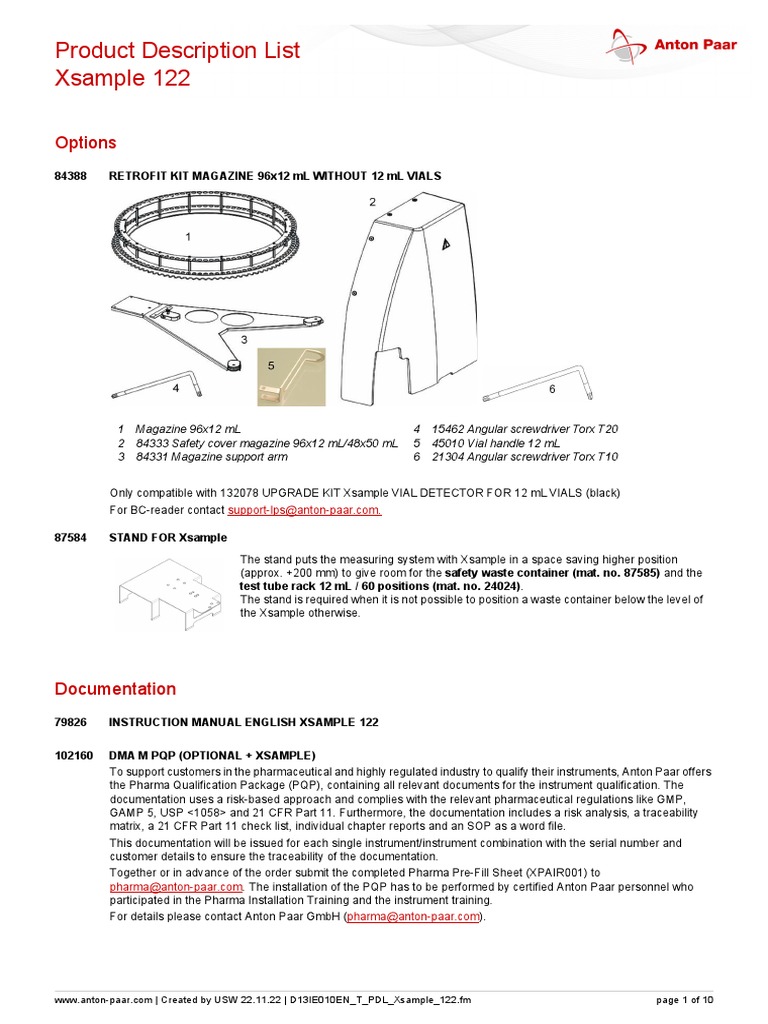 Product Description List
Xsample 122

Anton Paar

Options

84388 RETROFIT KIT MAGAZINE 96x12 mL WITHOUT 12 mL VIALS

1
2
3
4
5
6

1 Magazine 96x12 mL
2 84333 Safety cover magazine 96x12 mL/48x50 mL
3 84331 Magazine support arm
4 15462 Angular screwdriver Torx T20
5 45010 Vial handle 12 mL
6 21304 Angular screwdriver Torx T10

Only compatible with 132078 UPGRADE KIT Xsample VIAL DETECTOR FOR 12 mL VIALS (black)
For BC-reader contact support-lps@anton-paar.com.

87584 STAND FOR Xsample

The stand puts the measuring system with Xsample in a space saving higher position (approx. +200 mm) to give room for the safety waste container (mat. no. 87585) and the test tube rack 12 mL / 60 positions (mat. no. 24024).
The stand is required when it is not possible to position a waste container below the level of the Xsample otherwise.

Documentation

79826 INSTRUCTION MANUAL ENGLISH XSAMPLE 122

102160 DMA M PQP (OPTIONAL + XSAMPLE)
To support customers in the pharmaceutical and highly regulated industry to qualify their instruments, Anton Paar offers the Pharma Qualification Package (PQP), containing all relevant documents for the instrument qualification. The documentation uses a risk-based approach and complies with the relevant pharmaceutical regulations like GMP, GAMP 5, USP <1058> and 21 CFR Part 11. Furthermore, the documentation includes a risk analysis, a traceability matrix, a 21 CFR Part 11 check list, individual chapter reports and an SOP as a word file.
This documentation will be issued for each single instrument/instrument combination with the serial number and customer details to ensure the traceability of the documentation.
Together or in advance of the order submit the completed Pharma Pre-Fill Sheet (XPAIR001) to pharma@anton-paar.com. The installation of the PQP has to be performed by certified Anton Paar personnel who participated in the Pharma Installation Training and the instrument training.
For details please contact Anton Paar GmbH (pharma@anton-paar.com).

www.anton-paar.com | Created by USW 22.11.22 | D13IE010EN_T_PDL_Xsample_122.fm page 1 of 10