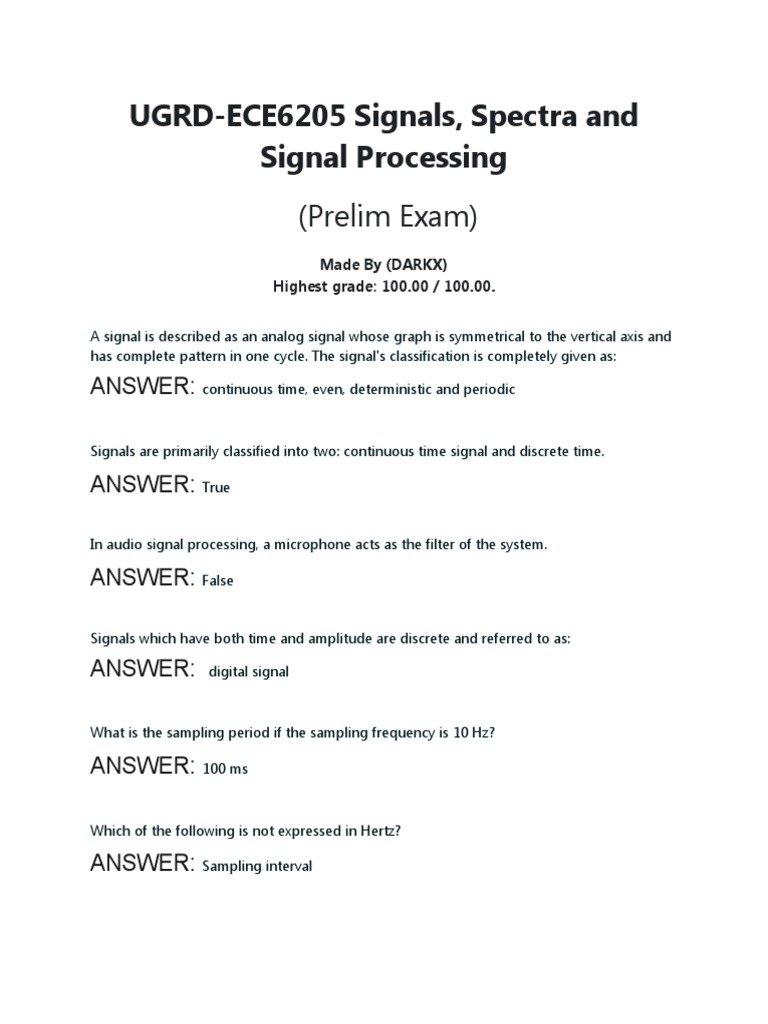 UGRD-ECE6205 Signals, Spectra and Signal Processing

(Prelim Exam)

Made By (DARKX)
Highest grade: 100.00 / 100.00.

A signal is described as an analog signal whose graph is symmetrical to the vertical axis and has complete pattern in one cycle. The signal's classification is completely given as:

ANSWER: continuous time, even, deterministic and periodic

Signals are primarily classified into two: continuous time signal and discrete time.

ANSWER: True

In audio signal processing, a microphone acts as the filter of the system.

ANSWER: False

Signals which have both time and amplitude are discrete and referred to as:

ANSWER: digital signal

What is the sampling period if the sampling frequency is 10 Hz?

ANSWER: 100 ms

Which of the following is not expressed in Hertz?

ANSWER: Sampling interval