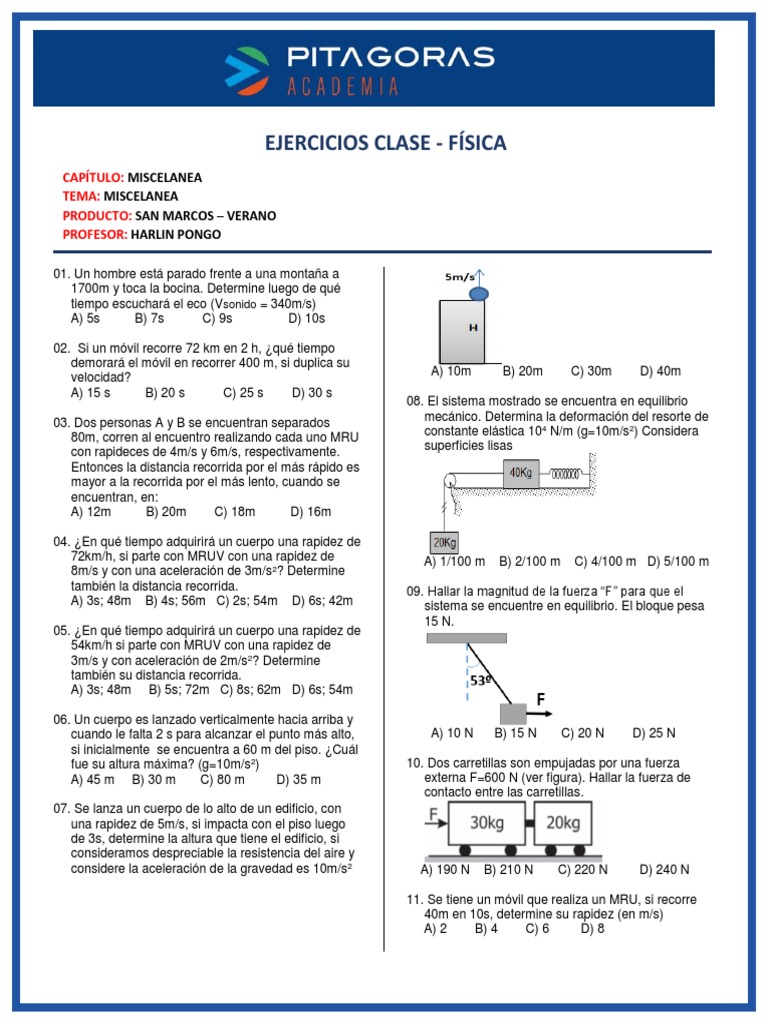 PITAGORAS
ACADEMIA

EJERCICIOS CLASE - FÍSICA

CAPÍTULO: MISCELANEA
TEMA: MISCELANEA
PRODUCTO: SAN MARCOS – VERANO
PROFESOR: HARLIN PONGO

01. Un hombre está parado frente a una montaña a 1700m y toca la bocina. Determine luego de qué tiempo escuchará el eco ($V_{sonido}$ = 340m/s)
A) 5s B) 7s C) 9s D) 10s

02. Si un móvil recorre 72 km en 2 h, ¿qué tiempo demorará el móvil en recorrer 400 m, si duplica su velocidad?
A) 15 s B) 20 s C) 25 s D) 30 s

03. Dos personas A y B se encuentran separados 80m, corren al encuentro realizando cada uno MRU con rapideces de 4m/s y 6m/s, respectivamente. Entonces la distancia recorrida por el más rápido es mayor a la recorrida por el más lento, cuando se encuentran, en:
A) 12m B) 20m C) 18m D) 16m

04. ¿En qué tiempo adquirirá un cuerpo una rapidez de 72km/h, si parte con MRUV con una rapidez de 8m/s y con una aceleración de 3m/s²? Determine también la distancia recorrida.
A) 3s; 48m B) 4s; 56m C) 2s; 54m D) 6s; 42m

05. ¿En qué tiempo adquirirá un cuerpo una rapidez de 54km/h si parte con MRUV con una rapidez de 3m/s y con aceleración de 2m/s²? Determine también su distancia recorrida.
A) 3s; 48m B) 5s; 72m C) 8s; 62m D) 6s; 54m

06. Un cuerpo es lanzado verticalmente hacia arriba y cuando le falta 2 s para alcanzar el punto más alto, si inicialmente se encuentra a 60 m del piso. ¿Cuál fue su altura máxima? (g=10m/s²)
A) 45 m B) 30 m C) 80 m D) 35 m

07. Se lanza un cuerpo de lo alto de un edificio, con una rapidez de 5m/s, si impacta con el piso luego de 3s, determine la altura que tiene el edificio, si consideramos despreciable la resistencia del aire y considere la aceleración de la gravedad es 10m/s²

5m/s
H
A) 10m B) 20m C) 30m D) 40m

08. El sistema mostrado se encuentra en equilibrio mecánico. Determina la deformación del resorte de constante elástica $10^4$ N/m (g=10m/s²) Considera superficies lisas
40Kg
20Kg
A) 1/100 m B) 2/100 m C) 4/100 m D) 5/100 m

09. Hallar la magnitud de la fuerza "F" para que el sistema se encuentre en equilibrio. El bloque pesa 15 N.
53º
F
A) 10 N B) 15 N C) 20 N D) 25 N

10. Dos carretillas son empujadas por una fuerza externa F=600 N (ver figura). Hallar la fuerza de contacto entre las carretillas.
F 30kg 20kg
A) 190 N B) 210 N C) 220 N D) 240 N

11. Se tiene un móvil que realiza un MRU, si recorre 40m en 10s, determine su rapidez (en m/s)
A) 2 B) 4 C) 6 D) 8