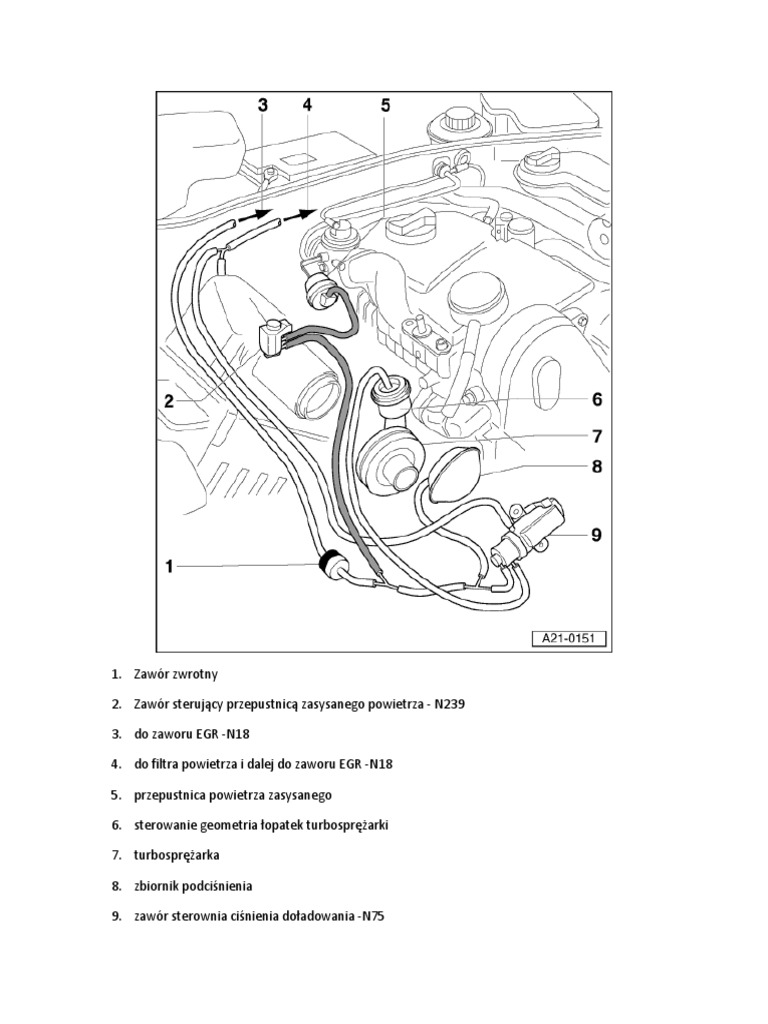 3
4
5
2
6
7
8
9
1
A21-0151

1. Zawór zwrotny

2. Zawór sterujący przepustnicą zasysanego powietrza - N239

3. do zaworu EGR -N18

4. do filtra powietrza i dalej do zaworu EGR -N18

5. przepustnica powietrza zasysanego

6. sterowanie geometria łopatek turbosprężarki

7. turbosprężarka

8. zbiornik podciśnienia

9. zawór sterownia ciśnienia doładowania -N75