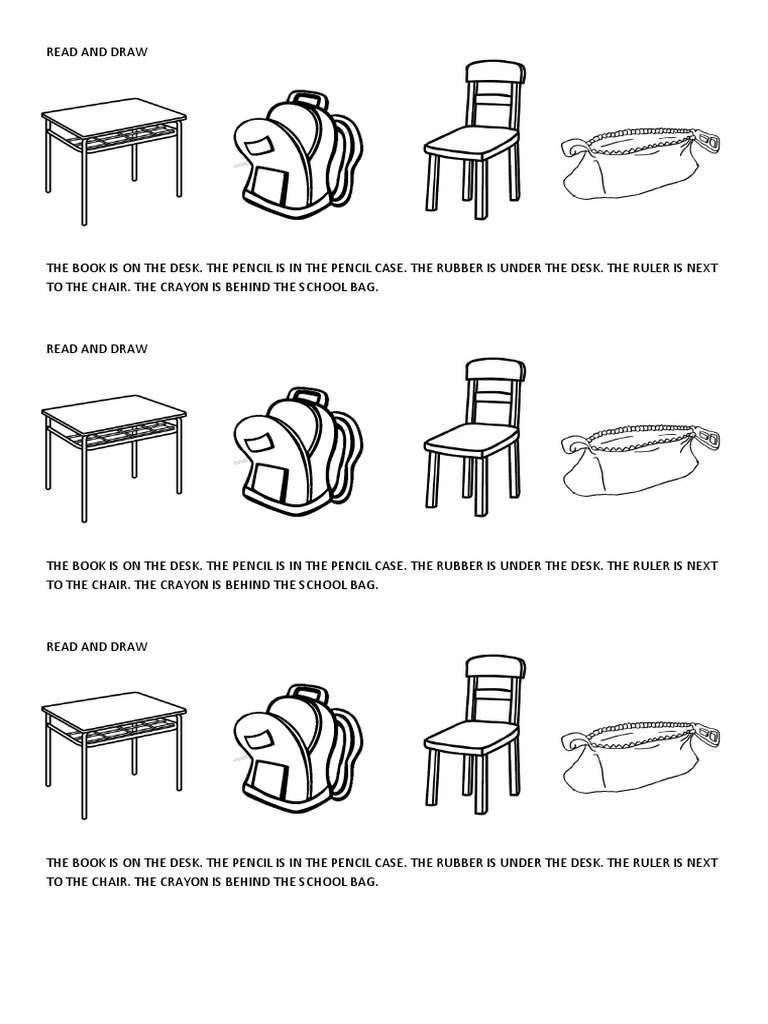 READ AND DRAW

THE BOOK IS ON THE DESK. THE PENCIL IS IN THE PENCIL CASE. THE RUBBER IS UNDER THE DESK. THE RULER IS NEXT TO THE CHAIR. THE CRAYON IS BEHIND THE SCHOOL BAG.

READ AND DRAW

THE BOOK IS ON THE DESK. THE PENCIL IS IN THE PENCIL CASE. THE RUBBER IS UNDER THE DESK. THE RULER IS NEXT TO THE CHAIR. THE CRAYON IS BEHIND THE SCHOOL BAG.

READ AND DRAW

THE BOOK IS ON THE DESK. THE PENCIL IS IN THE PENCIL CASE. THE RUBBER IS UNDER THE DESK. THE RULER IS NEXT TO THE CHAIR. THE CRAYON IS BEHIND THE SCHOOL BAG.