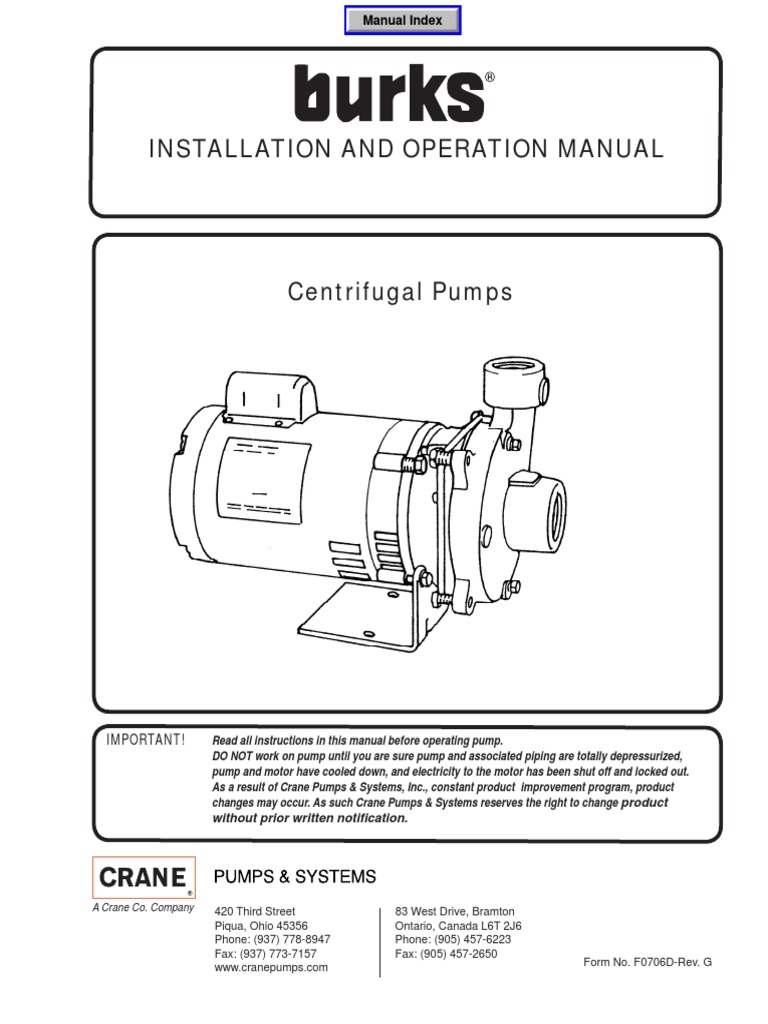 Manual Index

burks®

INSTALLATION AND OPERATION MANUAL

Centrifugal Pumps

IMPORTANT!

Read all instructions in this manual before operating pump.
DO NOT work on pump until you are sure pump and associated piping are totally depressurized, pump and motor have cooled down, and electricity to the motor has been shut off and locked out.
As a result of Crane Pumps & Systems, Inc., constant product improvement program, product changes may occur. As such Crane Pumps & Systems reserves the right to change product without prior written notification.

CRANE®
A Crane Co. Company

PUMPS & SYSTEMS

420 Third Street
Piqua, Ohio 45356
Phone: (937) 778-8947
Fax: (937) 773-7157
www.cranepumps.com

83 West Drive, Bramton
Ontario, Canada L6T 2J6
Phone: (905) 457-6223
Fax: (905) 457-2650

Form No. F0706D-Rev. G