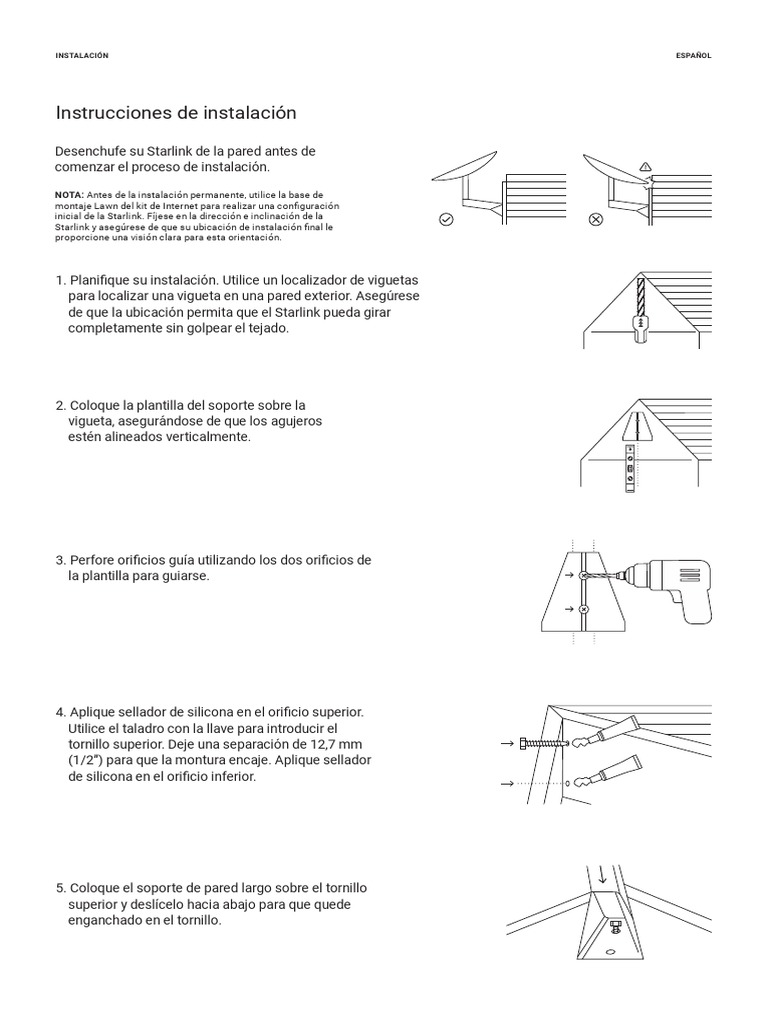 INSTALACIÓN

ESPAÑOL

Instrucciones de instalación

Desenchufe su Starlink de la pared antes de comenzar el proceso de instalación.

NOTA: Antes de la instalación permanente, utilice la base de montaje Lawn del kit de Internet para realizar una configuración inicial de la Starlink. Fíjese en la dirección e inclinación de la Starlink y asegúrese de que su ubicación de instalación final le proporcione una visión clara para esta orientación.

1. Planifique su instalación. Utilice un localizador de viguetas para localizar una vigueta en una pared exterior. Asegúrese de que la ubicación permita que el Starlink pueda girar completamente sin golpear el tejado.

2. Coloque la plantilla del soporte sobre la vigueta, asegurándose de que los agujeros estén alineados verticalmente.

3. Perfore orificios guía utilizando los dos orificios de la plantilla para guiarse.

4. Aplique sellador de silicona en el orificio superior. Utilice el taladro con la llave para introducir el tornillo superior. Deje una separación de 12,7 mm (1/2") para que la montura encaje. Aplique sellador de silicona en el orificio inferior.

5. Coloque el soporte de pared largo sobre el tornillo superior y deslícelo hacia abajo para que quede enganchado en el tornillo.