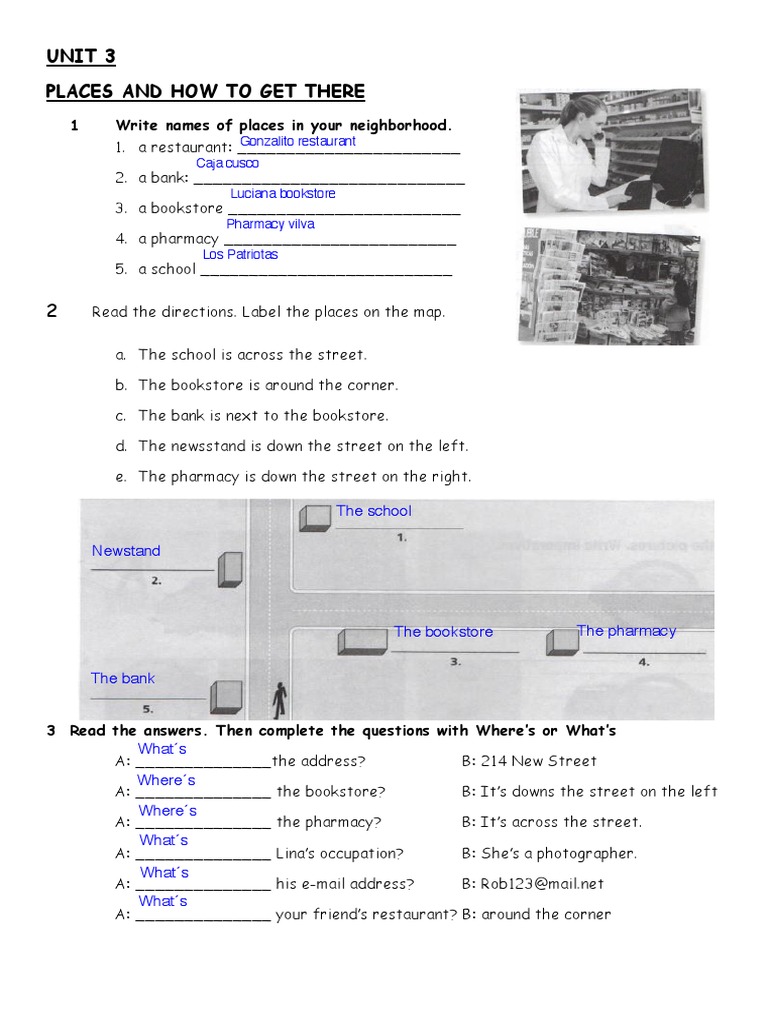 UNIT 3

PLACES AND HOW TO GET THERE

1 Write names of places in your neighborhood.

1. a restaurant: Gonzalito restaurant
2. a bank: Caja cusco
3. a bookstore Luciana bookstore
4. a pharmacy Pharmacy vilva
5. a school Los Patriotas

2 Read the directions. Label the places on the map.

a. The school is across the street.
b. The bookstore is around the corner.
c. The bank is next to the bookstore.
d. The newsstand is down the street on the left.
e. The pharmacy is down the street on the right.

The school
1.
Newstand
2.
The bookstore
3.
The pharmacy
4.
The bank
5.

3 Read the answers. Then complete the questions with Where's or What's

A: What´s the address? B: 214 New Street
A: Where´s the bookstore? B: It's downs the street on the left
A: Where´s the pharmacy? B: It's across the street.
A: What´s Lina's occupation? B: She's a photographer.
A: What´s his e-mail address? B: Rob123@mail.net
A: What´s your friend's restaurant? B: around the corner