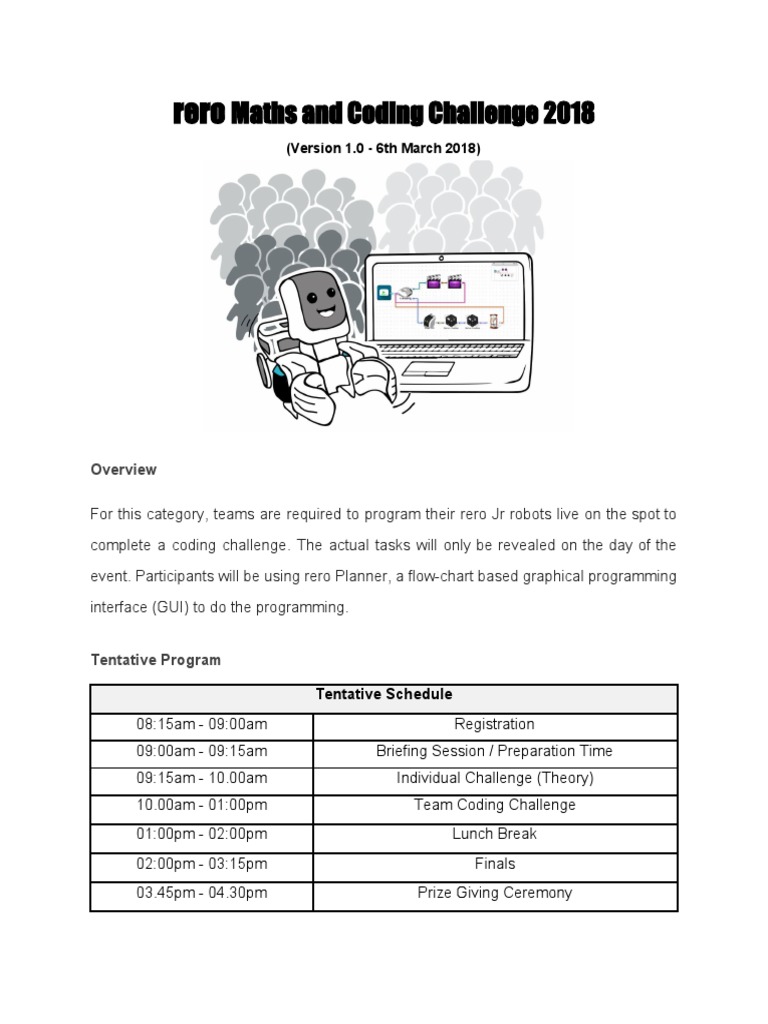 rero Maths and Coding Challenge 2018

(Version 1.0 - 6th March 2018)

Overview

For this category, teams are required to program their rero Jr robots live on the spot to complete a coding challenge. The actual tasks will only be revealed on the day of the event. Participants will be using rero Planner, a flow-chart based graphical programming interface (GUI) to do the programming.

Tentative Program

| Tentative Schedule | |
|---|---|
| 08:15am - 09:00am | Registration |
| 09:00am - 09:15am | Briefing Session / Preparation Time |
| 09:15am - 10.00am | Individual Challenge (Theory) |
| 10.00am - 01:00pm | Team Coding Challenge |
| 01:00pm - 02:00pm | Lunch Break |
| 02:00pm - 03:15pm | Finals |
| 03.45pm - 04.30pm | Prize Giving Ceremony |