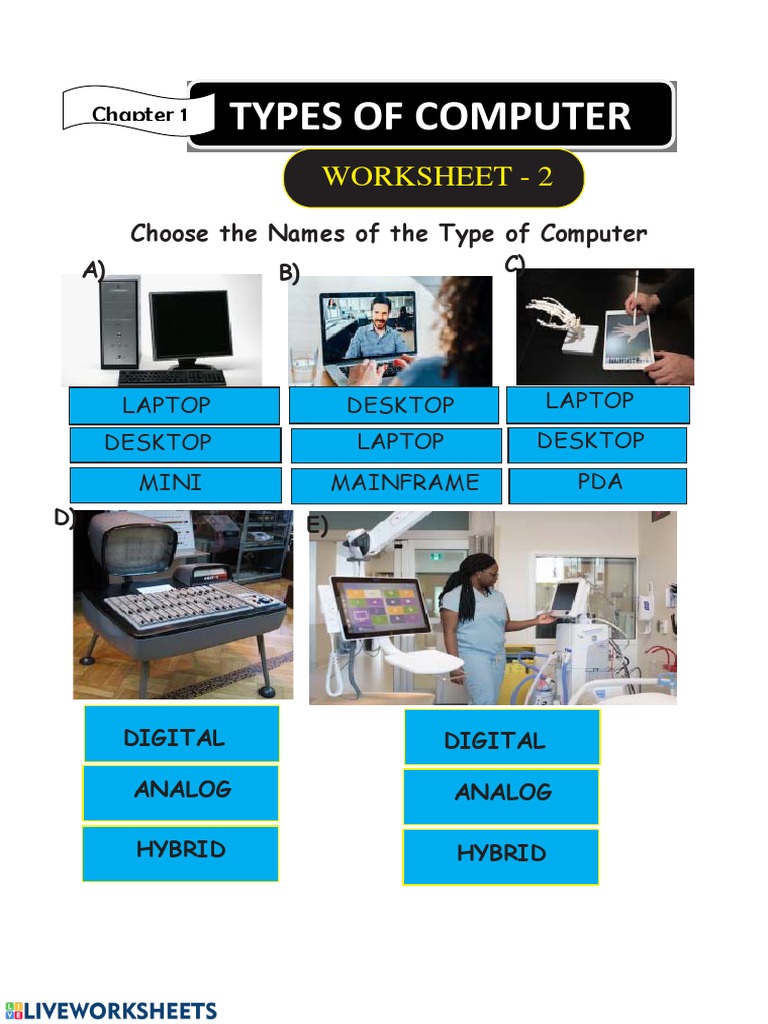 Chapter 1

TYPES OF COMPUTER

WORKSHEET - 2

Choose the Names of the Type of Computer

A)

LAPTOP

DESKTOP

MINI

B)

DESKTOP

LAPTOP

MAINFRAME

C)

LAPTOP

DESKTOP

PDA

D)

DIGITAL

ANALOG

HYBRID

E)

DIGITAL

ANALOG

HYBRID

LIVEWORKSHEETS