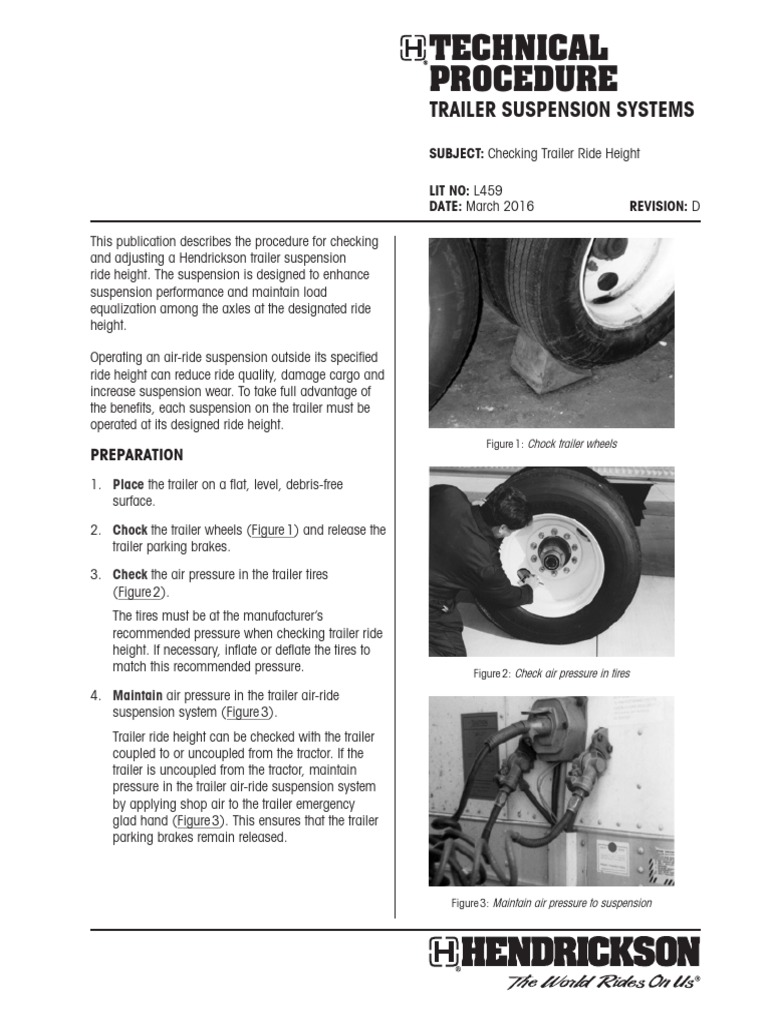 TECHNICAL PROCEDURE
TRAILER SUSPENSION SYSTEMS

SUBJECT: Checking Trailer Ride Height

LIT NO: L459
DATE: March 2016 REVISION: D

This publication describes the procedure for checking and adjusting a Hendrickson trailer suspension ride height. The suspension is designed to enhance suspension performance and maintain load equalization among the axles at the designated ride height.

Operating an air-ride suspension outside its specified ride height can reduce ride quality, damage cargo and increase suspension wear. To take full advantage of the benefits, each suspension on the trailer must be operated at its designed ride height.

PREPARATION

1. Place the trailer on a flat, level, debris-free surface.

2. Chock the trailer wheels (Figure 1) and release the trailer parking brakes.

3. Check the air pressure in the trailer tires (Figure 2).

The tires must be at the manufacturer's recommended pressure when checking trailer ride height. If necessary, inflate or deflate the tires to match this recommended pressure.

4. Maintain air pressure in the trailer air-ride suspension system (Figure 3).

Trailer ride height can be checked with the trailer coupled to or uncoupled from the tractor. If the trailer is uncoupled from the tractor, maintain pressure in the trailer air-ride suspension system by applying shop air to the trailer emergency glad hand (Figure 3). This ensures that the trailer parking brakes remain released.

Figure 1: Chock trailer wheels

Figure 2: Check air pressure in tires

Figure 3: Maintain air pressure to suspension

HENDRICKSON
The World Rides On Us®