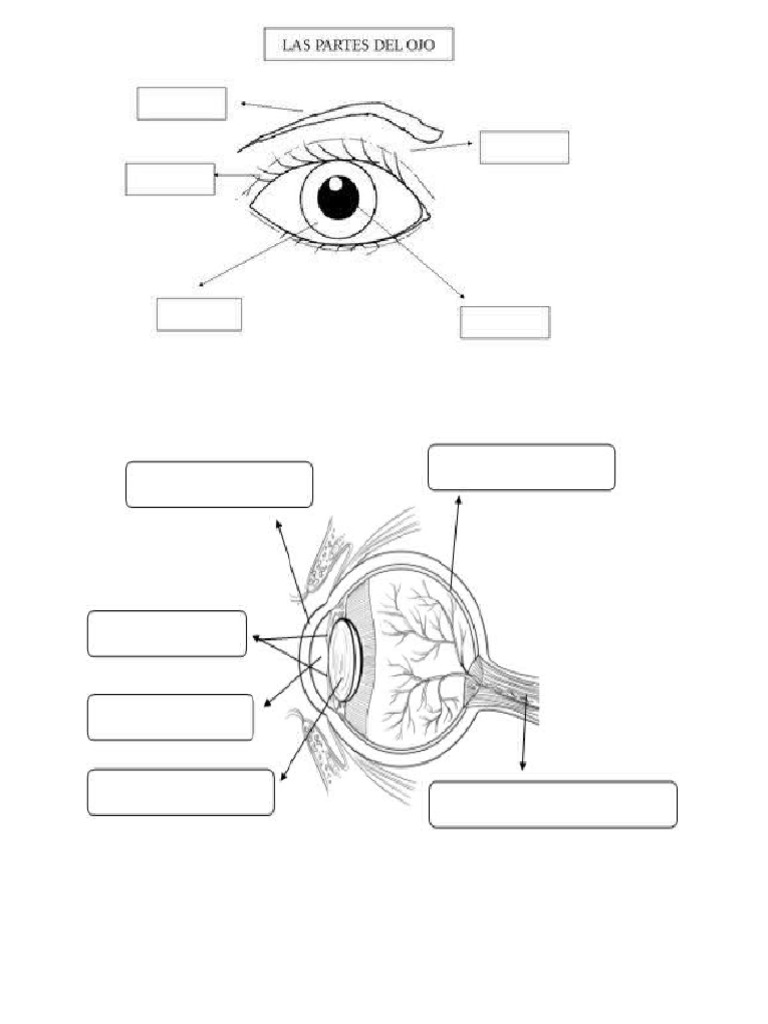 LAS PARTES DEL OJO