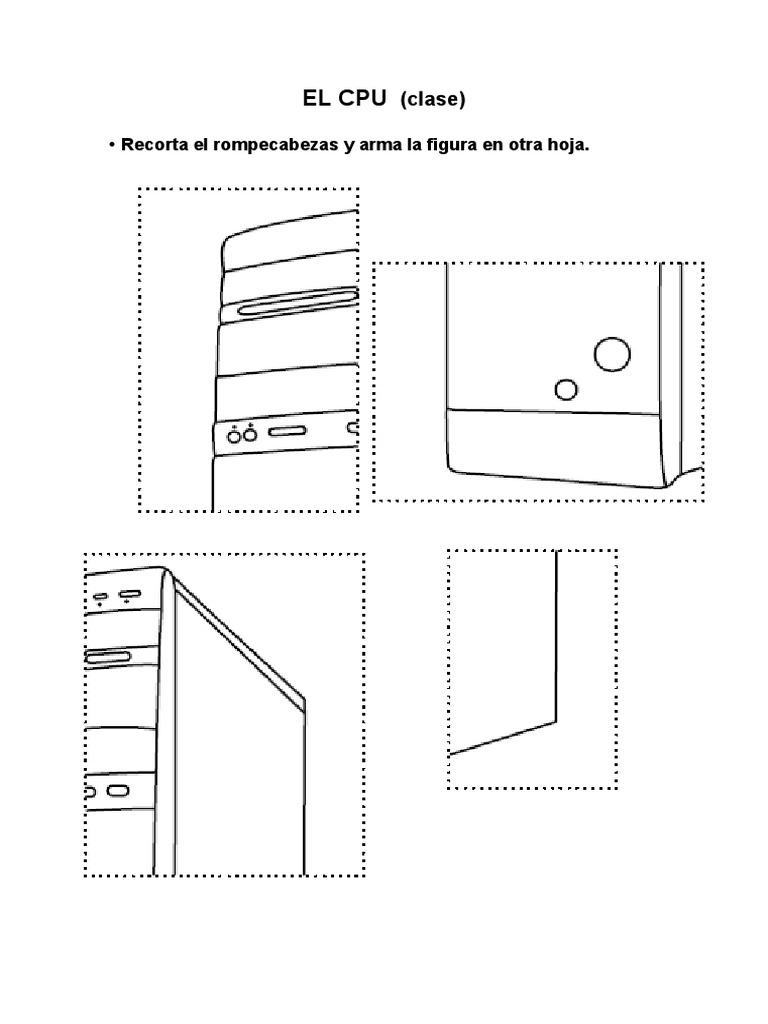 EL CPU (clase)

• Recorta el rompecabezas y arma la figura en otra hoja.