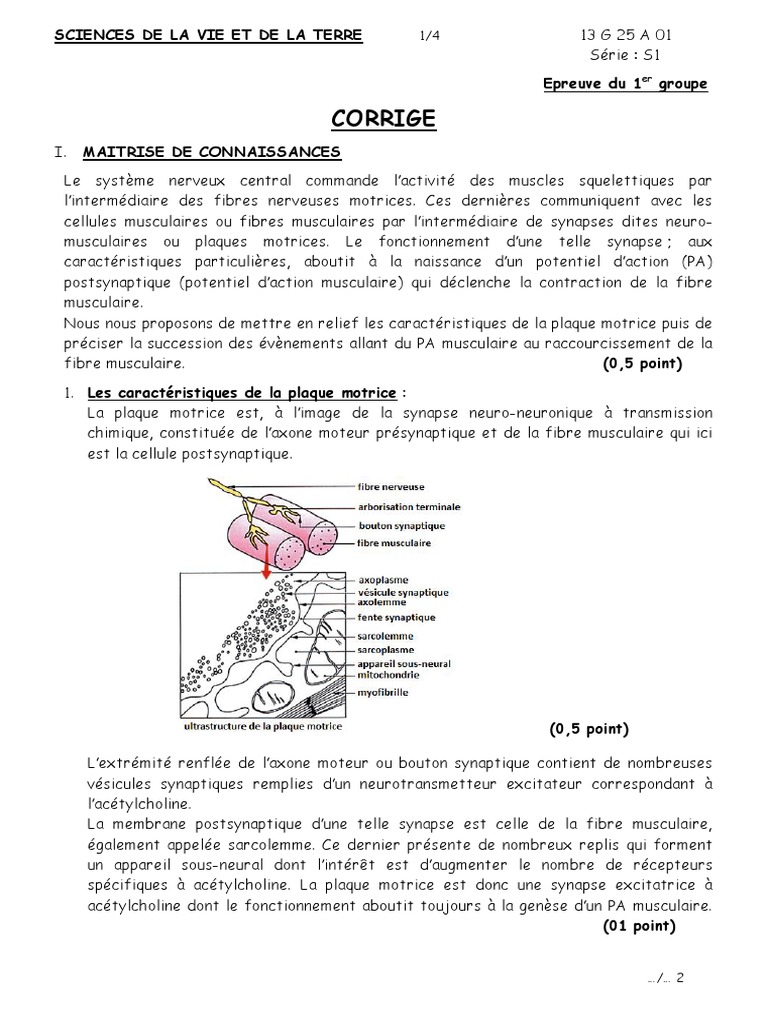 SCIENCES DE LA VIE ET DE LA TERRE 1/4 13 G 25 A 01
Série : S1

Epreuve du 1$^{er}$ groupe

CORRIGE

I. MAITRISE DE CONNAISSANCES

Le système nerveux central commande l'activité des muscles squelettiques par l'intermédiaire des fibres nerveuses motrices. Ces dernières communiquent avec les cellules musculaires ou fibres musculaires par l'intermédiaire de synapses dites neuro-musculaires ou plaques motrices. Le fonctionnement d'une telle synapse ; aux caractéristiques particulières, aboutit à la naissance d'un potentiel d'action (PA) postsynaptique (potentiel d'action musculaire) qui déclenche la contraction de la fibre musculaire.
Nous nous proposons de mettre en relief les caractéristiques de la plaque motrice puis de préciser la succession des évènements allant du PA musculaire au raccourcissement de la fibre musculaire. (0,5 point)

1. Les caractéristiques de la plaque motrice :
La plaque motrice est, à l'image de la synapse neuro-neuronique à transmission chimique, constituée de l'axone moteur présynaptique et de la fibre musculaire qui ici est la cellule postsynaptique.

fibre nerveuse
arborisation terminale
bouton synaptique
fibre musculaire
axoplasme
vésicule synaptique
axolemme
fente synaptique
sarcolemme
sarcoplasme
appareil sous-neural
mitochondrie
myofibrille
ultrastructure de la plaque motrice

(0,5 point)

L'extrémité renflée de l'axone moteur ou bouton synaptique contient de nombreuses vésicules synaptiques remplies d'un neurotransmetteur excitateur correspondant à l'acétylcholine.
La membrane postsynaptique d'une telle synapse est celle de la fibre musculaire, également appelée sarcolemme. Ce dernier présente de nombreux replis qui forment un appareil sous-neural dont l'intérêt est d'augmenter le nombre de récepteurs spécifiques à acétylcholine. La plaque motrice est donc une synapse excitatrice à acétylcholine dont le fonctionnement aboutit toujours à la genèse d'un PA musculaire.
(01 point)

.../... 2