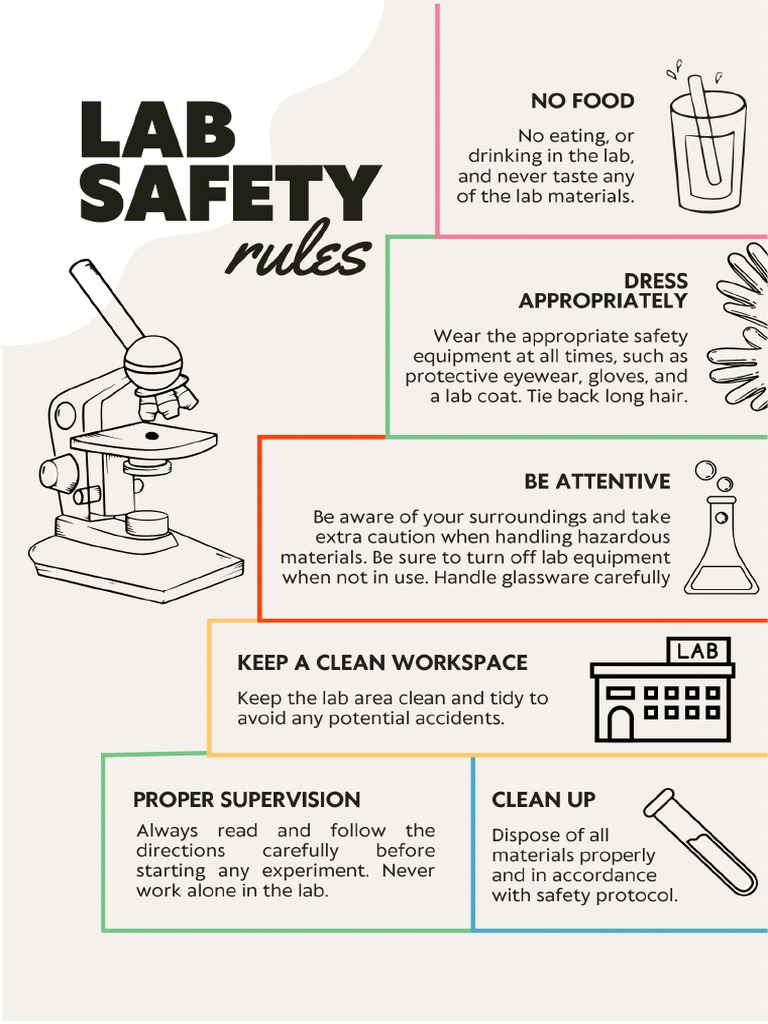 LAB SAFETY rules

NO FOOD

No eating, or drinking in the lab, and never taste any of the lab materials.

DRESS APPROPRIATELY

Wear the appropriate safety equipment at all times, such as protective eyewear, gloves, and a lab coat. Tie back long hair.

BE ATTENTIVE

Be aware of your surroundings and take extra caution when handling hazardous materials. Be sure to turn off lab equipment when not in use. Handle glassware carefully

KEEP A CLEAN WORKSPACE

Keep the lab area clean and tidy to avoid any potential accidents.

LAB

PROPER SUPERVISION

Always read and follow the directions carefully before starting any experiment. Never work alone in the lab.

CLEAN UP

Dispose of all materials properly and in accordance with safety protocol.