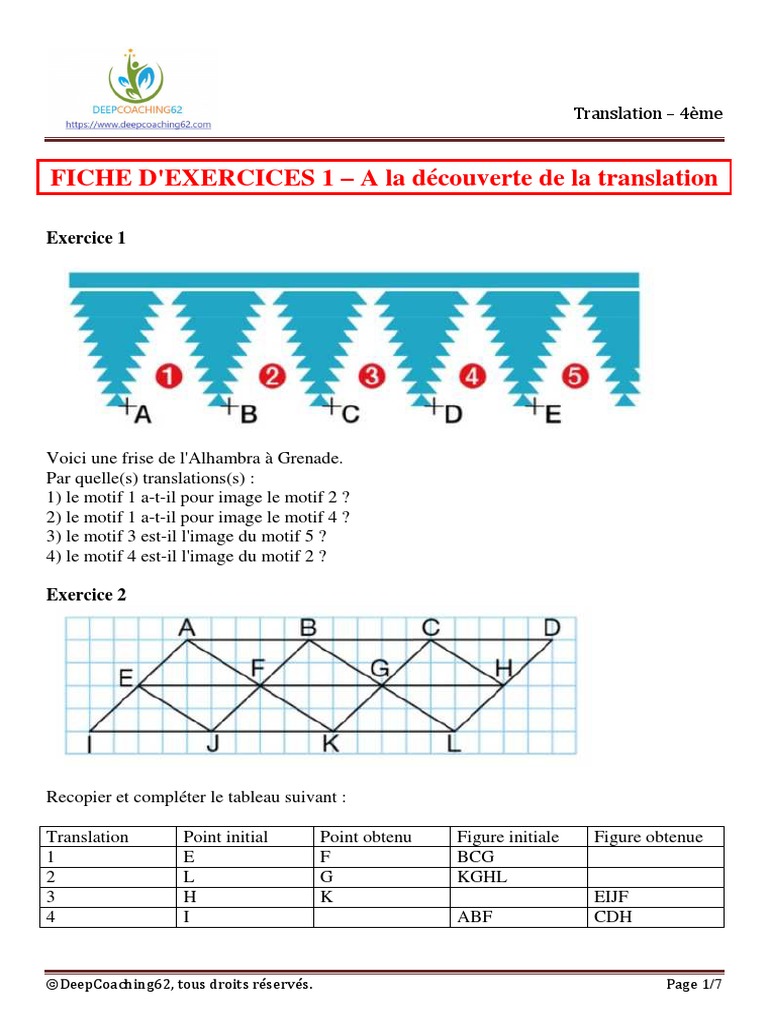 DEEPCOACHING62
https://www.deepcoaching62.com

Translation – 4ème

FICHE D'EXERCICES 1 – A la découverte de la translation

Exercice 1

1 2 3 4 5
A B C D E

Voici une frise de l'Alhambra à Grenade.
Par quelle(s) translations(s) :
1) le motif 1 a-t-il pour image le motif 2 ?
2) le motif 1 a-t-il pour image le motif 4 ?
3) le motif 3 est-il l'image du motif 5 ?
4) le motif 4 est-il l'image du motif 2 ?

Exercice 2

A B C D
E F G H
I J K L

Recopier et compléter le tableau suivant :

| Translation | Point initial | Point obtenu | Figure initiale | Figure obtenue |
|---|---|---|---|---|
| 1 | E | F | BCG | |
| 2 | L | G | KGHL | |
| 3 | H | K | | EIJF |
| 4 | I | | ABF | CDH |

©DeepCoaching62, tous droits réservés.

Page 1/7