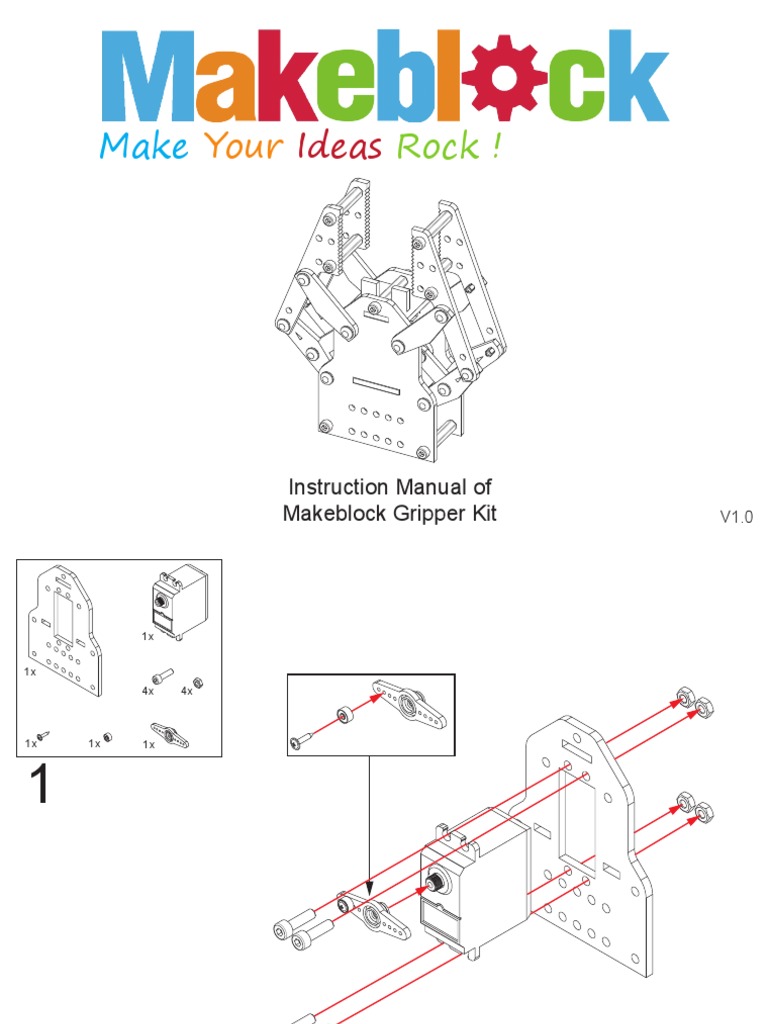 Makeblock
Make Your Ideas Rock !

Instruction Manual of
Makeblock Gripper Kit

V1.0

1x
1x
4x
4x
1x
1x
1x

1