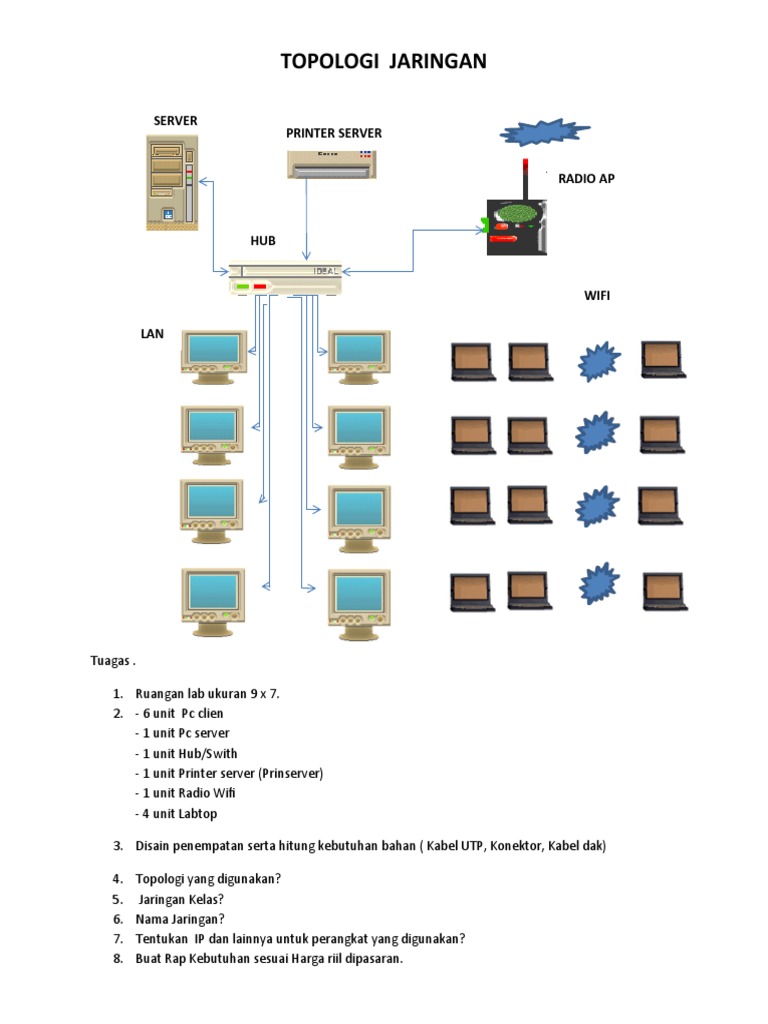 TOPOLOGI JARINGAN

SERVER

PRINTER SERVER

RADIO AP

HUB

IDEAL

WIFI

LAN

Tuagas .

1. Ruangan lab ukuran 9 x 7.
2. - 6 unit Pc clien
- 1 unit Pc server
- 1 unit Hub/Swith
- 1 unit Printer server (Prinserver)
- 1 unit Radio Wifi
- 4 unit Labtop
3. Disain penempatan serta hitung kebutuhan bahan ( Kabel UTP, Konektor, Kabel dak)
4. Topologi yang digunakan?
5. Jaringan Kelas?
6. Nama Jaringan?
7. Tentukan IP dan lainnya untuk perangkat yang digunakan?
8. Buat Rap Kebutuhan sesuai Harga riil dipasaran.