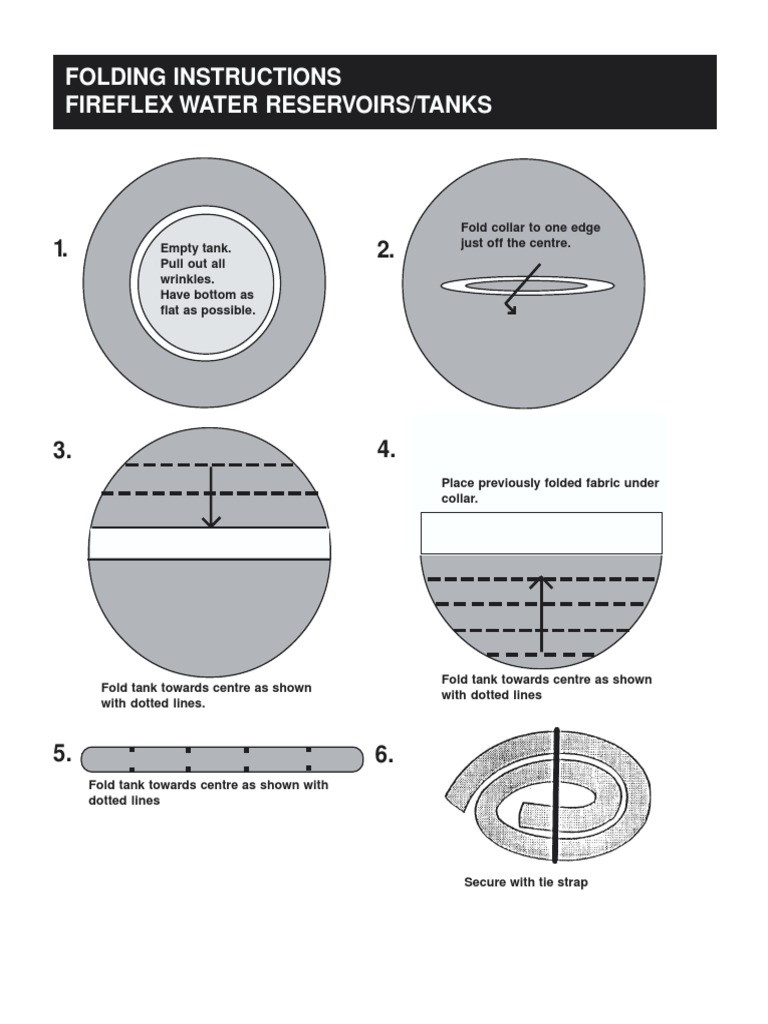 FOLDING INSTRUCTIONS
FIREFLEX WATER RESERVOIRS/TANKS

1.

Empty tank. Pull out all wrinkles. Have bottom as flat as possible.

2.

Fold collar to one edge just off the centre.

3.

Fold tank towards centre as shown with dotted lines.

4.

Place previously folded fabric under collar.

Fold tank towards centre as shown with dotted lines

5.

Fold tank towards centre as shown with dotted lines

6.

Secure with tie strap