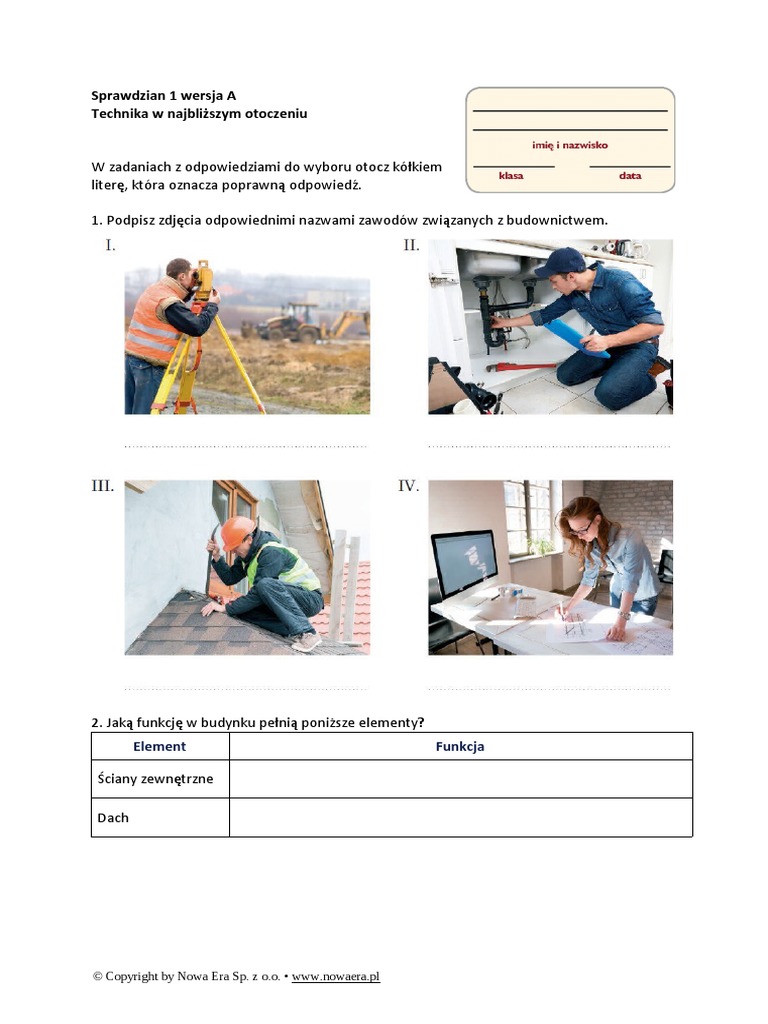 Sprawdzian 1 wersja A
Technika w najbliższym otoczeniu

imię i nazwisko
klasa
data

W zadaniach z odpowiedziami do wyboru otocz kółkiem literę, która oznacza poprawną odpowiedź.

1. Podpisz zdjęcia odpowiednimi nazwami zawodów związanych z budownictwem.

I.

II.

III.

IV.

2. Jaką funkcję w budynku pełnią poniższe elementy?

| Element | Funkcja |
|---|---|
| Ściany zewnętrzne | |
| Dach | |

© Copyright by Nowa Era Sp. z o.o. • www.nowaera.pl