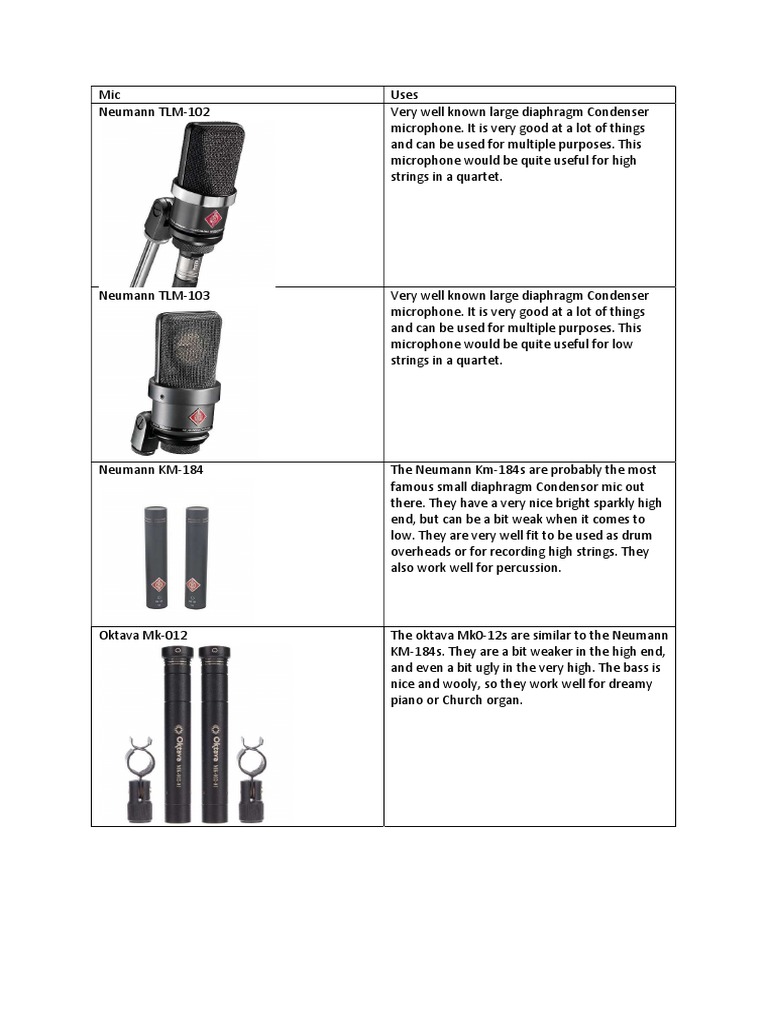 | Mic | Uses |
|---|---|
| Neumann TLM-102 | Very well known large diaphragm Condenser microphone. It is very good at a lot of things and can be used for multiple purposes. This microphone would be quite useful for high strings in a quartet. |
| Neumann TLM-103 | Very well known large diaphragm Condenser microphone. It is very good at a lot of things and can be used for multiple purposes. This microphone would be quite useful for low strings in a quartet. |
| Neumann KM-184 | The Neumann Km-184s are probably the most famous small diaphragm Condensor mic out there. They have a very nice bright sparkly high end, but can be a bit weak when it comes to low. They are very well fit to be used as drum overheads or for recording high strings. They also work well for percussion. |
| Oktava Mk-012 Oktava Oktava | The oktava Mk0-12s are similar to the Neumann KM-184s. They are a bit weaker in the high end, and even a bit ugly in the very high. The bass is nice and wooly, so they work well for dreamy piano or Church organ. |