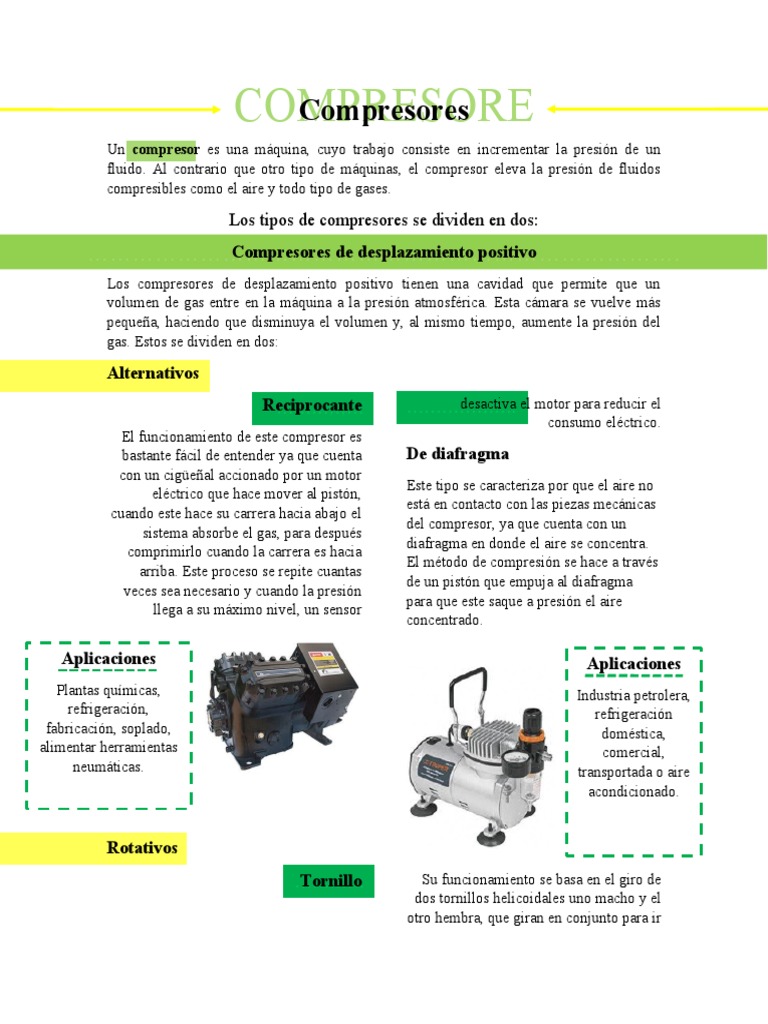 COMPRESORE
Compresores

Un compresor es una máquina, cuyo trabajo consiste en incrementar la presión de un fluido. Al contrario que otro tipo de máquinas, el compresor eleva la presión de fluidos compresibles como el aire y todo tipo de gases.

Los tipos de compresores se dividen en dos:

Compresores de desplazamiento positivo

Los compresores de desplazamiento positivo tienen una cavidad que permite que un volumen de gas entre en la máquina a la presión atmosférica. Esta cámara se vuelve más pequeña, haciendo que disminuya el volumen y, al mismo tiempo, aumente la presión del gas. Estos se dividen en dos:

Alternativos

Reciprocante

El funcionamiento de este compresor es bastante fácil de entender ya que cuenta con un cigüeñal accionado por un motor eléctrico que hace mover al pistón, cuando este hace su carrera hacia abajo el sistema absorbe el gas, para después comprimirlo cuando la carrera es hacia arriba. Este proceso se repite cuantas veces sea necesario y cuando la presión llega a su máximo nivel, un sensor desactiva el motor para reducir el consumo eléctrico.

De diafragma

Este tipo se caracteriza por que el aire no está en contacto con las piezas mecánicas del compresor, ya que cuenta con un diafragma en donde el aire se concentra. El método de compresión se hace a través de un pistón que empuja al diafragma para que este saque a presión el aire concentrado.

Aplicaciones

Plantas químicas, refrigeración, fabricación, soplado, alimentar herramientas neumáticas.

Aplicaciones

Industria petrolera, refrigeración doméstica, comercial, transportada o aire acondicionado.

Rotativos

Tornillo

Su funcionamiento se basa en el giro de dos tornillos helicoidales uno macho y el otro hembra, que giran en conjunto para ir