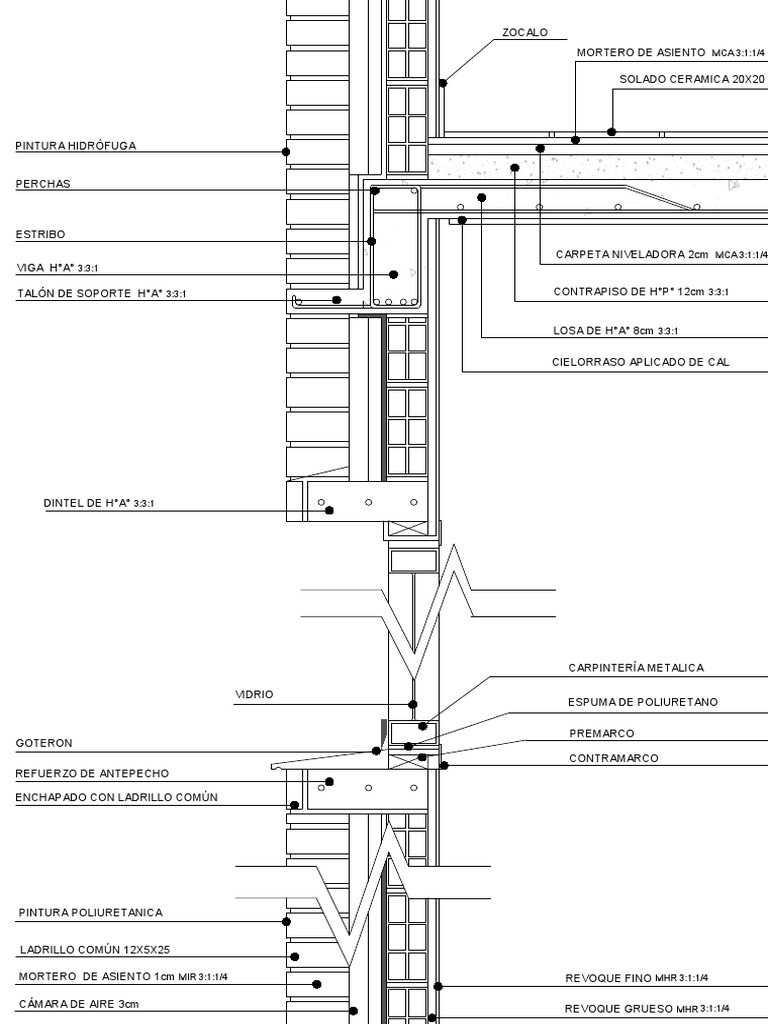 ZOCALO
MORTERO DE ASIENTO MCA 3:1:1/4
SOLADO CERAMICA 20X20
PINTURA HIDRÓFUGA
PERCHAS
ESTRIBO
VIGA H°A° 3:3:1
TALÓN DE SOPORTE H°A° 3:3:1
CARPETA NIVELADORA 2cm MCA 3:1:1/4
CONTRAPISO DE H°P° 12cm 3:3:1
LOSA DE H°A° 8cm 3:3:1
CIELORRASO APLICADO DE CAL
DINTEL DE H°A° 3:3:1
CARPINTERÍA METALICA
VIDRIO
ESPUMA DE POLIURETANO
PREMARCO
GOTERON
CONTRAMARCO
REFUERZO DE ANTEPECHO
ENCHAPADO CON LADRILLO COMÚN
PINTURA POLIURETANICA
LADRILLO COMÚN 12X5X25
MORTERO DE ASIENTO 1cm MIR 3:1:1/4
CÁMARA DE AIRE 3cm
REVOQUE FINO MHR 3:1:1/4
REVOQUE GRUESO MHR 3:1:1/4