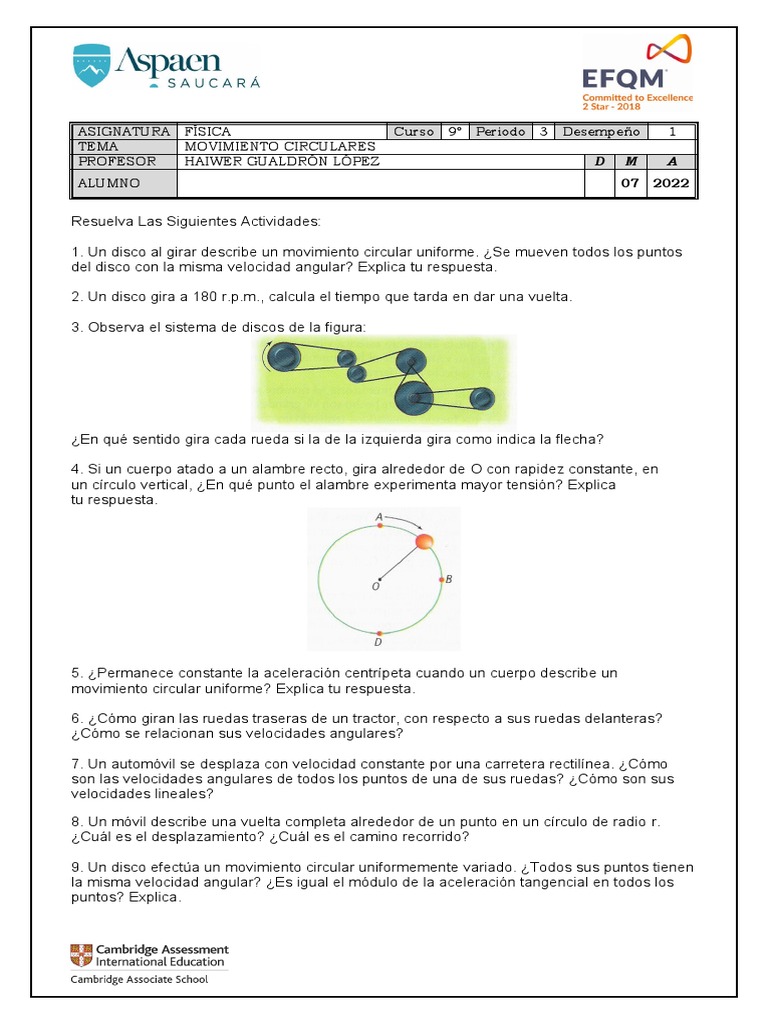 Aspaen
SAUCARÁ

EFQM
Committed to Excellence
2 Star - 2018

| ASIGNATURA | FÍSICA | Curso | 9° | Periodo | 3 | Desempeño | 1 |
|---|---|---|---|---|---|---|---|
| TEMA | MOVIMIENTO CIRCULARES | | | | | | |
| PROFESOR | HAIWER GUALDRÓN LÓPEZ | | | | D | M | A |
| ALUMNO | | | | | | 07 | 2022 |

Resuelva Las Siguientes Actividades:

1. Un disco al girar describe un movimiento circular uniforme. ¿Se mueven todos los puntos del disco con la misma velocidad angular? Explica tu respuesta.

2. Un disco gira a 180 r.p.m., calcula el tiempo que tarda en dar una vuelta.

3. Observa el sistema de discos de la figura:

¿En qué sentido gira cada rueda si la de la izquierda gira como indica la flecha?

4. Si un cuerpo atado a un alambre recto, gira alrededor de O con rapidez constante, en un círculo vertical, ¿En qué punto el alambre experimenta mayor tensión? Explica tu respuesta.

A
O
B
D

5. ¿Permanece constante la aceleración centrípeta cuando un cuerpo describe un movimiento circular uniforme? Explica tu respuesta.

6. ¿Cómo giran las ruedas traseras de un tractor, con respecto a sus ruedas delanteras? ¿Cómo se relacionan sus velocidades angulares?

7. Un automóvil se desplaza con velocidad constante por una carretera rectilínea. ¿Cómo son las velocidades angulares de todos los puntos de una de sus ruedas? ¿Cómo son sus velocidades lineales?

8. Un móvil describe una vuelta completa alrededor de un punto en un círculo de radio r. ¿Cuál es el desplazamiento? ¿Cuál es el camino recorrido?

9. Un disco efectúa un movimiento circular uniformemente variado. ¿Todos sus puntos tienen la misma velocidad angular? ¿Es igual el módulo de la aceleración tangencial en todos los puntos? Explica.

Cambridge Assessment
International Education
Cambridge Associate School