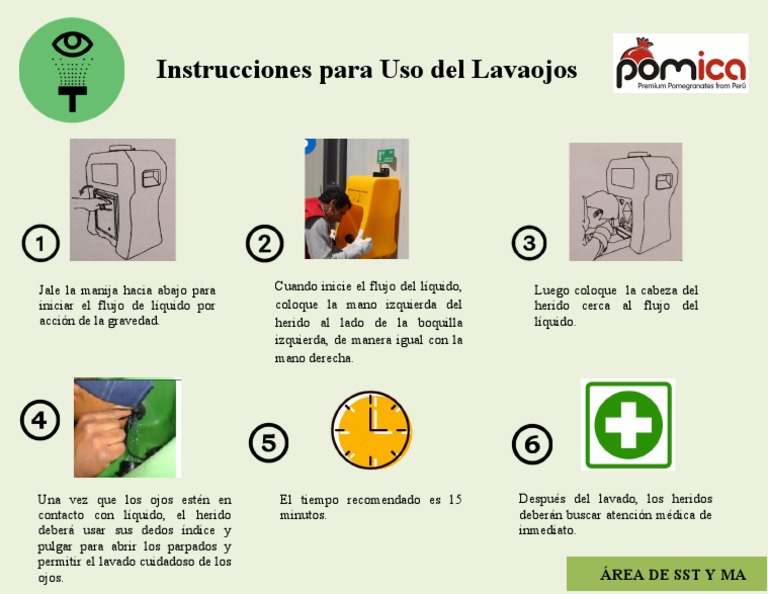 Instrucciones para Uso del Lavaojos

pomica
Premium Pomegranates from Perú

1

Jale la manija hacia abajo para iniciar el flujo de líquido por acción de la gravedad.

2

Cuando inicie el flujo del líquido, coloque la mano izquierda del herido al lado de la boquilla izquierda, de manera igual con la mano derecha.

3

Luego coloque la cabeza del herido cerca al flujo del líquido.

4

Una vez que los ojos estén en contacto con líquido, el herido deberá usar sus dedos índice y pulgar para abrir los parpados y permitir el lavado cuidadoso de los ojos.

5

El tiempo recomendado es 15 minutos.

6

Después del lavado, los heridos deberán buscar atención médica de inmediato.

ÁREA DE SST Y MA