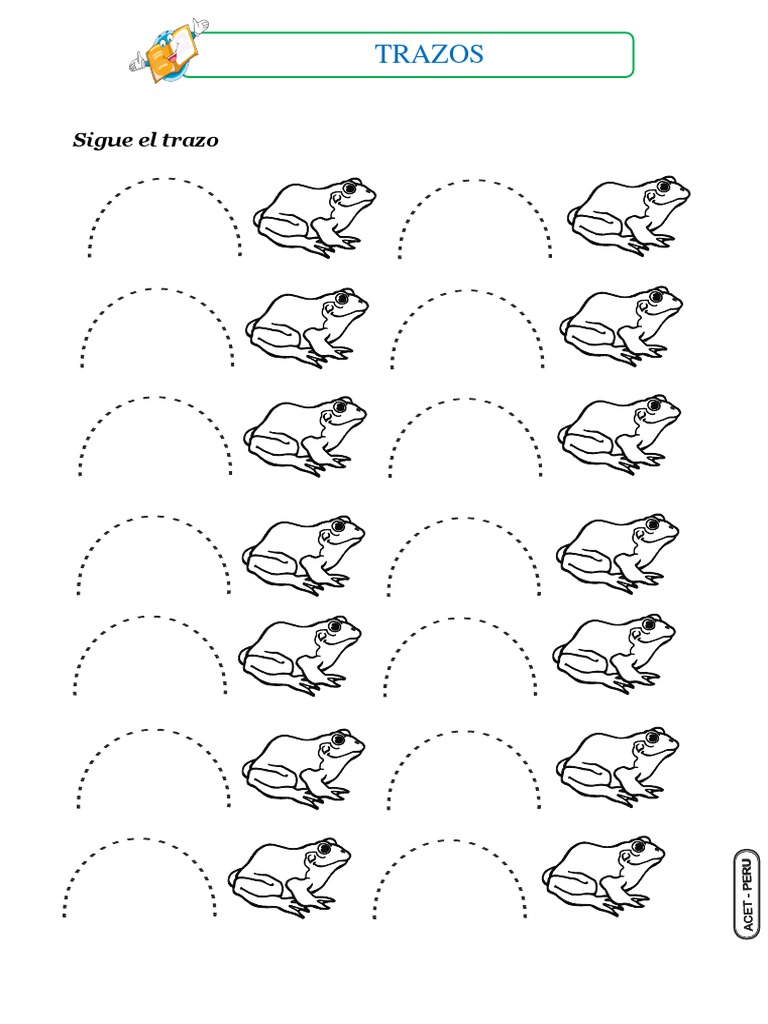 TRAZOS

Sigue el trazo

ACET - PERU