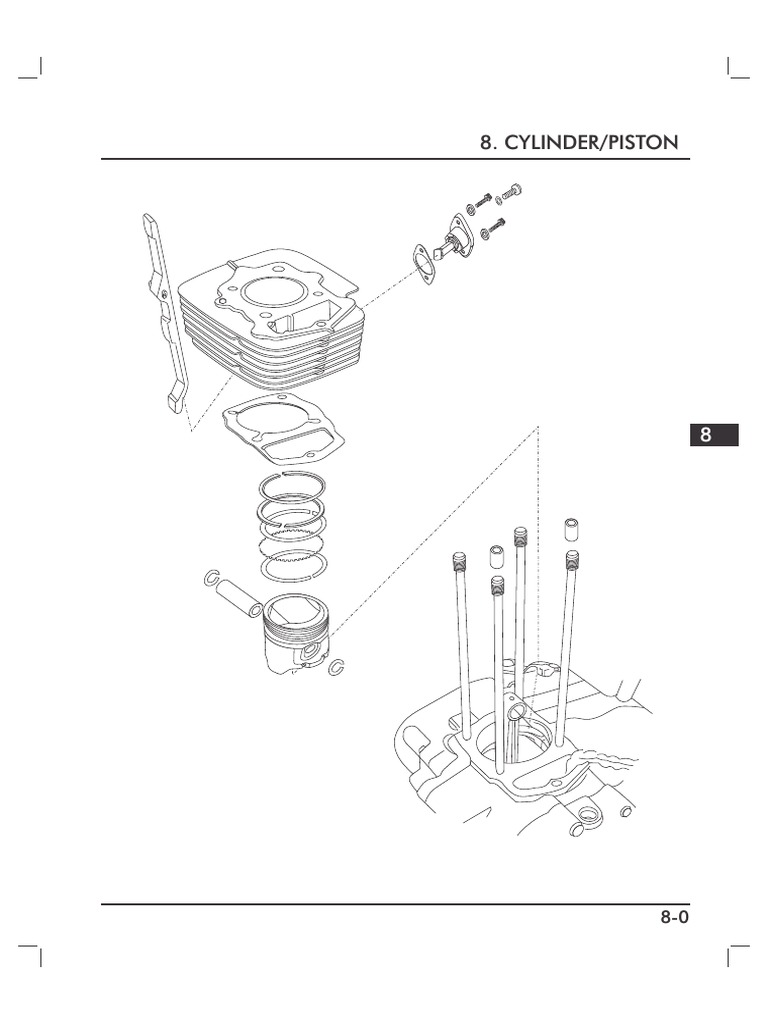 8. CYLINDER/PISTON

8

8-0