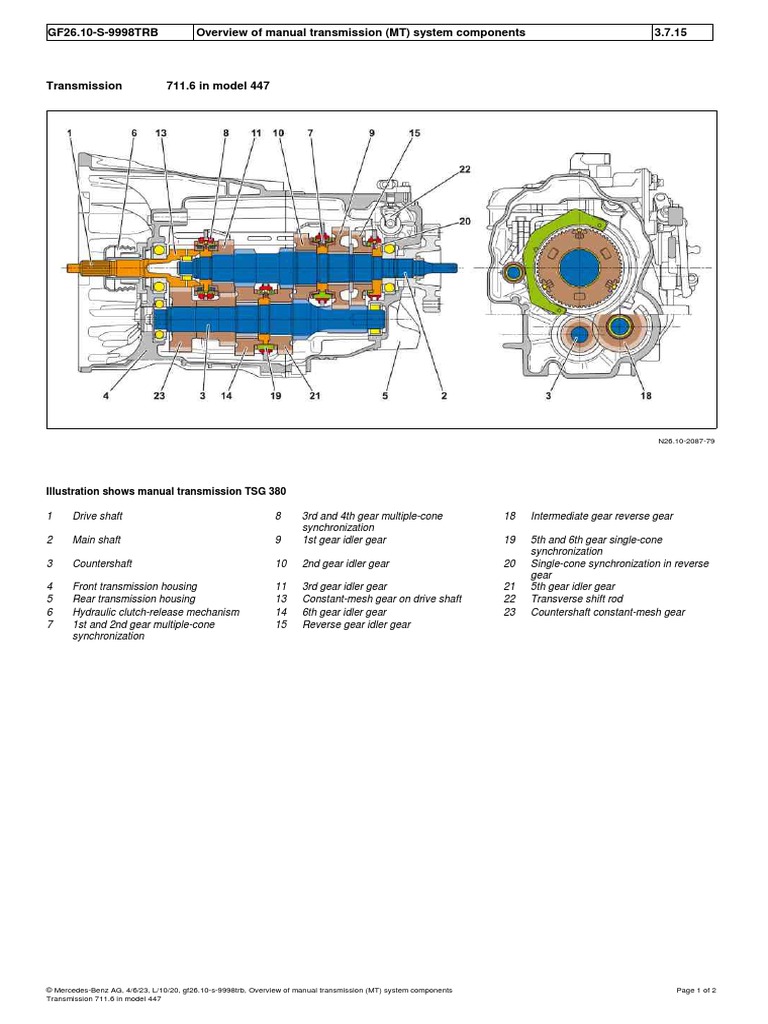 | GF26.10-S-9998TRB | Overview of manual transmission (MT) system components | 3.7.15 |
|---|---|---|

Transmission 711.6 in model 447

1 6 13 8 11 10 7 9 15 22 20 4 23 3 14 19 21 5 2 3 18

N26.10-2087-79

Illustration shows manual transmission TSG 380

1 Drive shaft
2 Main shaft
3 Countershaft
4 Front transmission housing
5 Rear transmission housing
6 Hydraulic clutch-release mechanism
7 1st and 2nd gear multiple-cone synchronization

8 3rd and 4th gear multiple-cone synchronization
9 1st gear idler gear
10 2nd gear idler gear
11 3rd gear idler gear
13 Constant-mesh gear on drive shaft
14 6th gear idler gear
15 Reverse gear idler gear

18 Intermediate gear reverse gear
19 5th and 6th gear single-cone synchronization
20 Single-cone synchronization in reverse gear
21 5th gear idler gear
22 Transverse shift rod
23 Countershaft constant-mesh gear

© Mercedes-Benz AG, 4/6/23, L/10/20, gf26.10-s-9998trb, Overview of manual transmission (MT) system components
Transmission 711.6 in model 447
Page 1 of 2