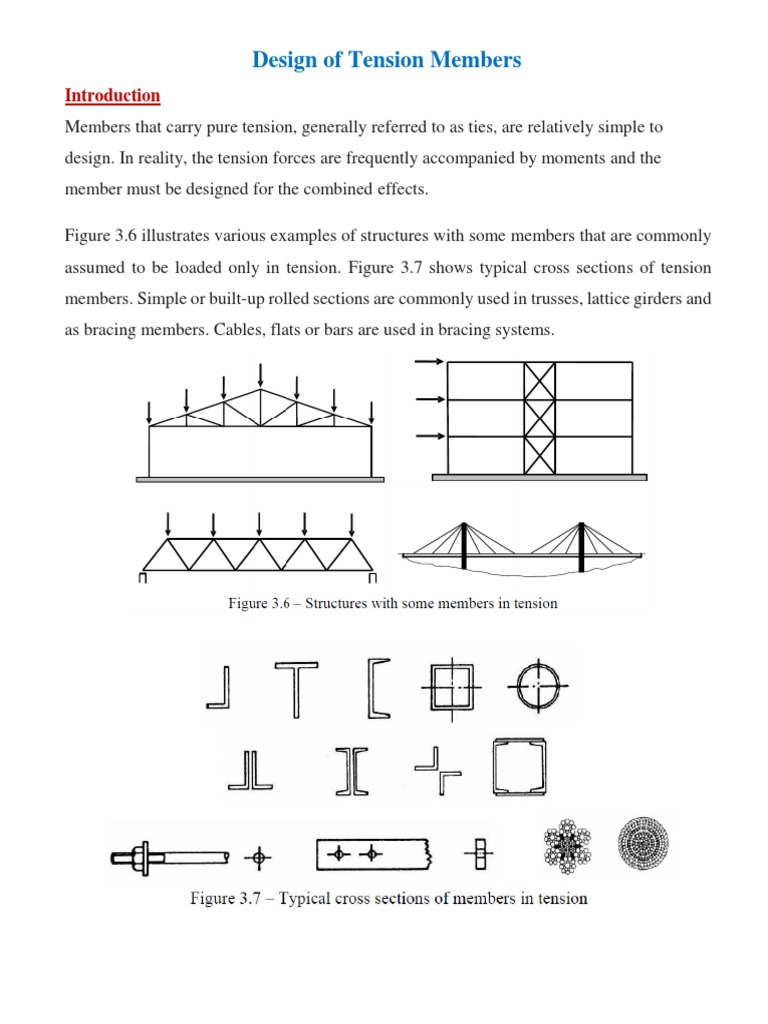 Design of Tension Members

Introduction

Members that carry pure tension, generally referred to as ties, are relatively simple to design. In reality, the tension forces are frequently accompanied by moments and the member must be designed for the combined effects.

Figure 3.6 illustrates various examples of structures with some members that are commonly assumed to be loaded only in tension. Figure 3.7 shows typical cross sections of tension members. Simple or built-up rolled sections are commonly used in trusses, lattice girders and as bracing members. Cables, flats or bars are used in bracing systems.

Figure 3.6 – Structures with some members in tension

Figure 3.7 – Typical cross sections of members in tension